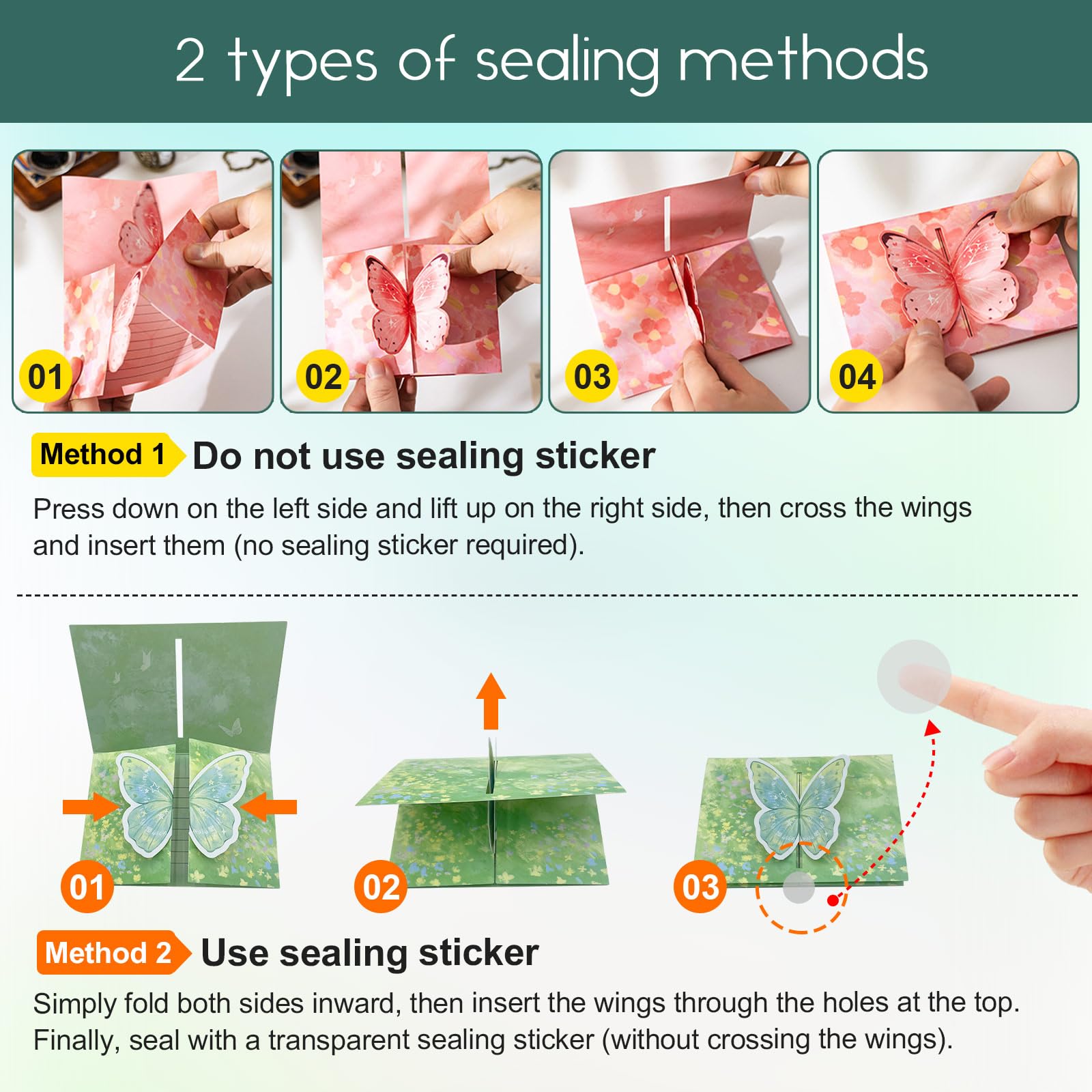 2 types of sealing methods

01

02

03

04

Method 1 Do not use sealing sticker

Press down on the left side and lift up on the right side, then cross the wings and insert them (no sealing sticker required).

01

02

03

Method 2 Use sealing sticker

Simply fold both sides inward, then insert the wings through the holes at the top. Finally, seal with a transparent sealing sticker (without crossing the wings).