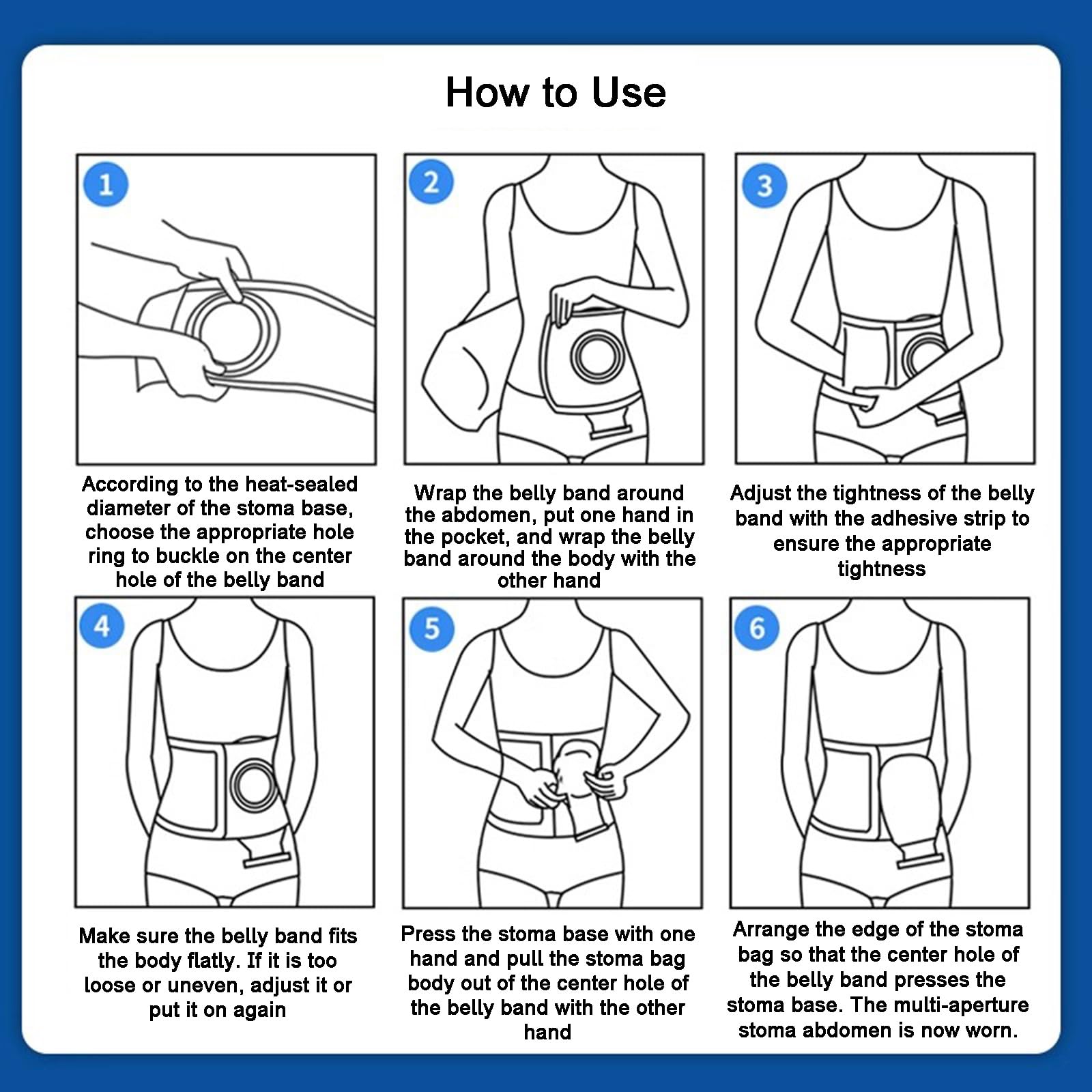 How to Use

1

According to the heat-sealed diameter of the stoma base, choose the appropriate hole ring to buckle on the center hole of the belly band

2

Wrap the belly band around the abdomen, put one hand in the pocket, and wrap the belly band around the body with the other hand

3

Adjust the tightness of the belly band with the adhesive strip to ensure the appropriate tightness

4

Make sure the belly band fits the body flatly. If it is too loose or uneven, adjust it or put it on again

5

Press the stoma base with one hand and pull the stoma bag body out of the center hole of the belly band with the other hand

6

Arrange the edge of the stoma bag so that the center hole of the belly band presses the stoma base. The multi-aperture stoma abdomen is now worn.