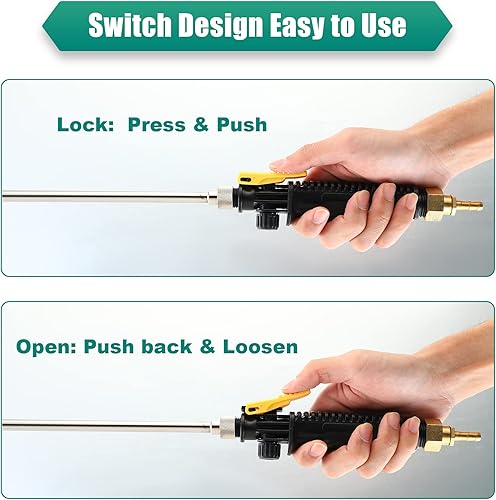 Switch Design Easy to Use

Lock: Press & Push

Open: Push back & Loosen