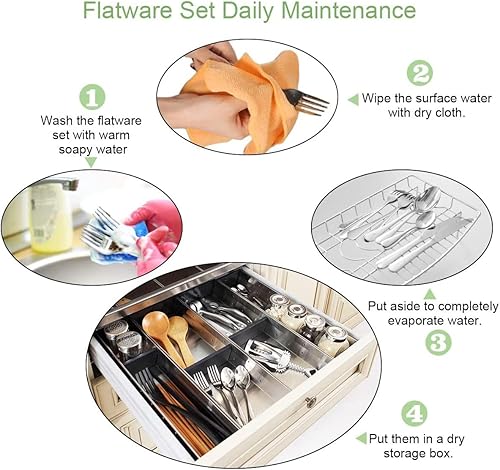 Flatware Set Daily Maintenance

1
Wash the flatware set with warm soapy water

2
Wipe the surface water with dry cloth.

Put aside to completely evaporate water.
3

4
Put them in a dry storage box.