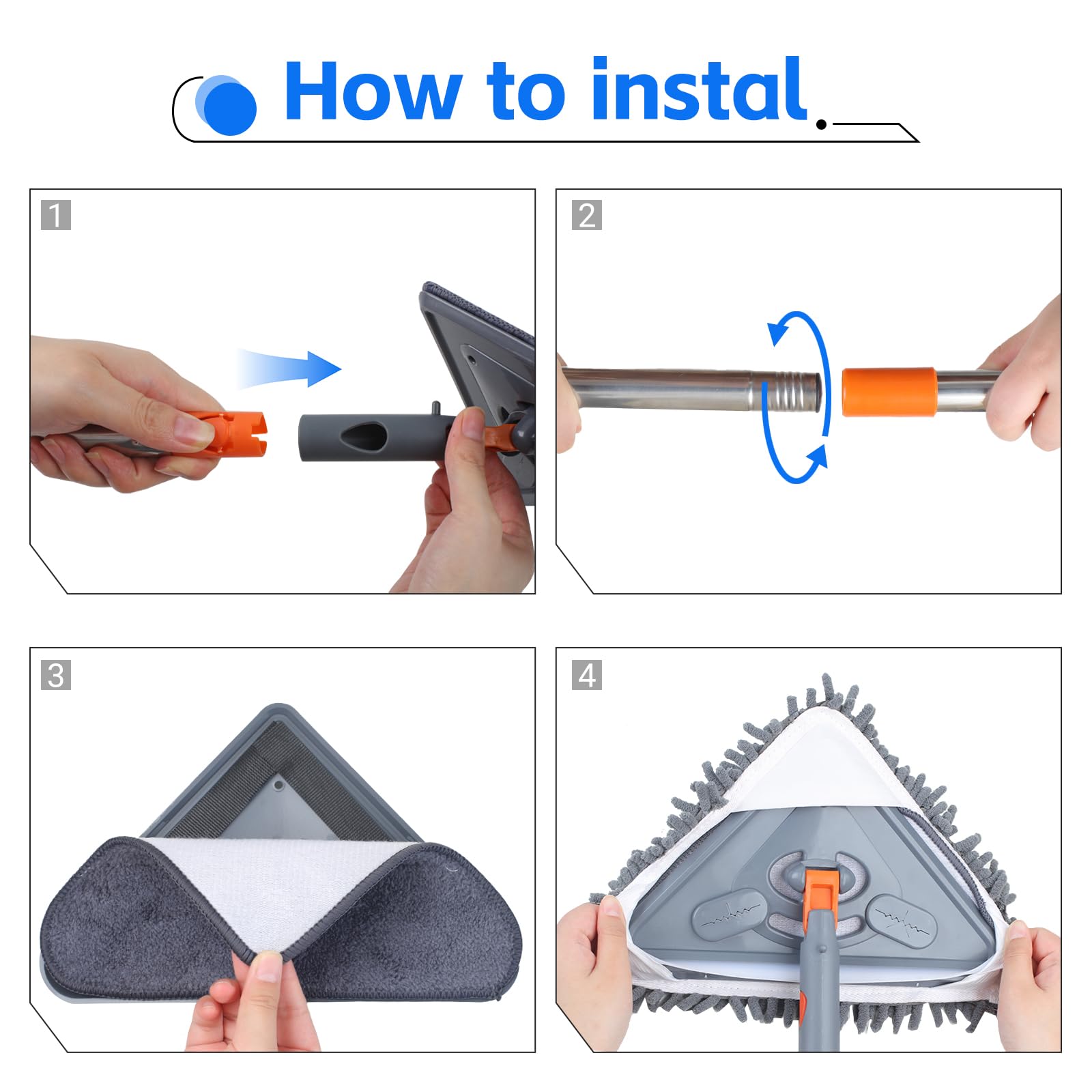 How to instal

1

2

3

4