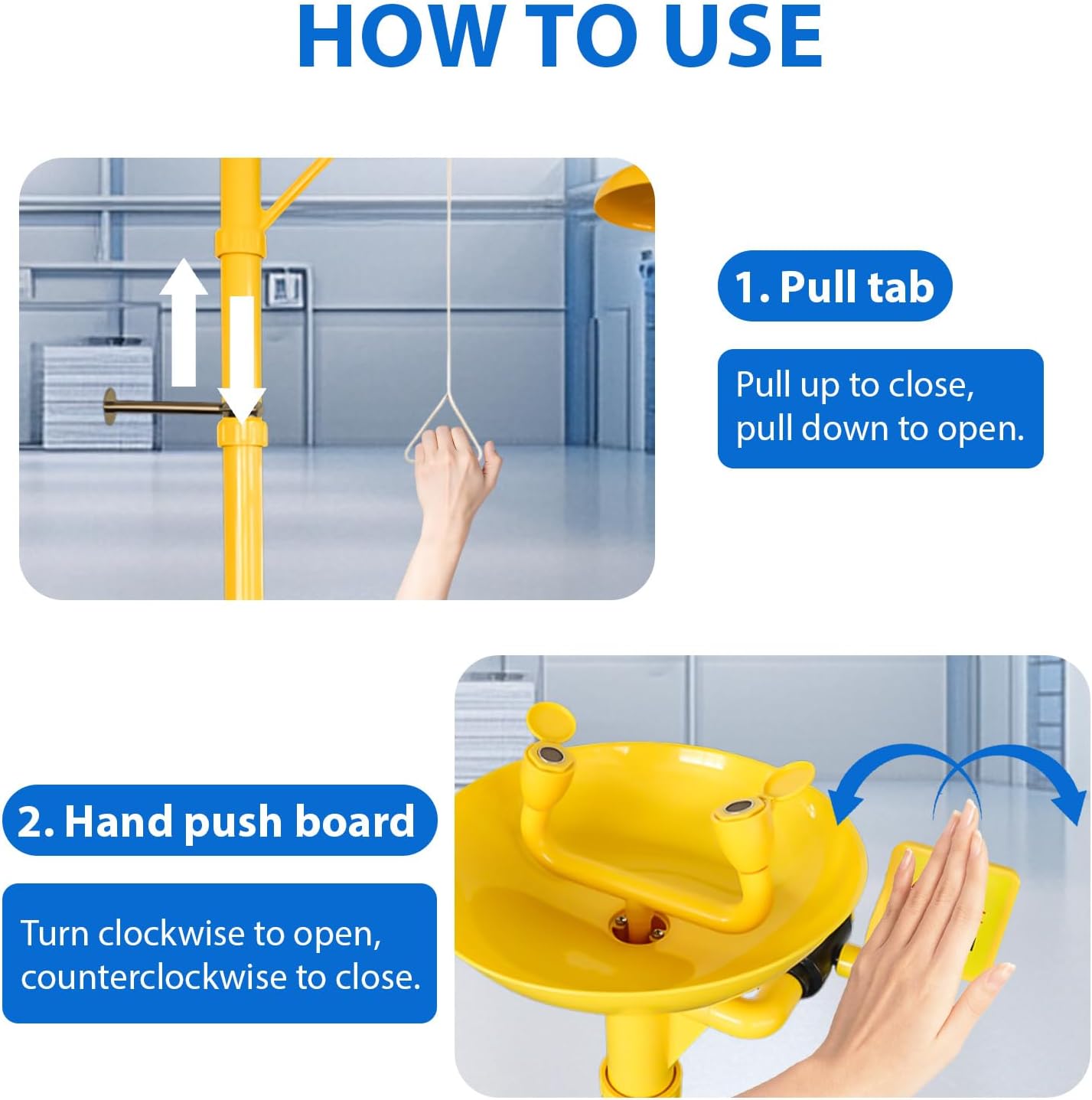 HOW TO USE

1. Pull tab

Pull up to close, pull down to open.

2. Hand push board

Turn clockwise to open, counterclockwise to close.