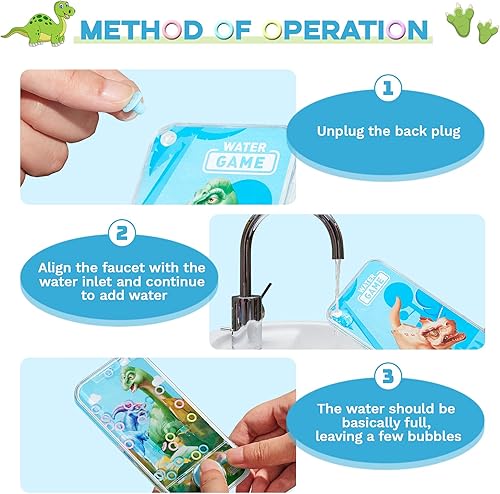 METHOD OF OPERATION

WATER
GAME

1

Unplug the back plug

2

Align the faucet with the water inlet and continue to add water

WATER
GAME

3

The water should be basically full, leaving a few bubbles