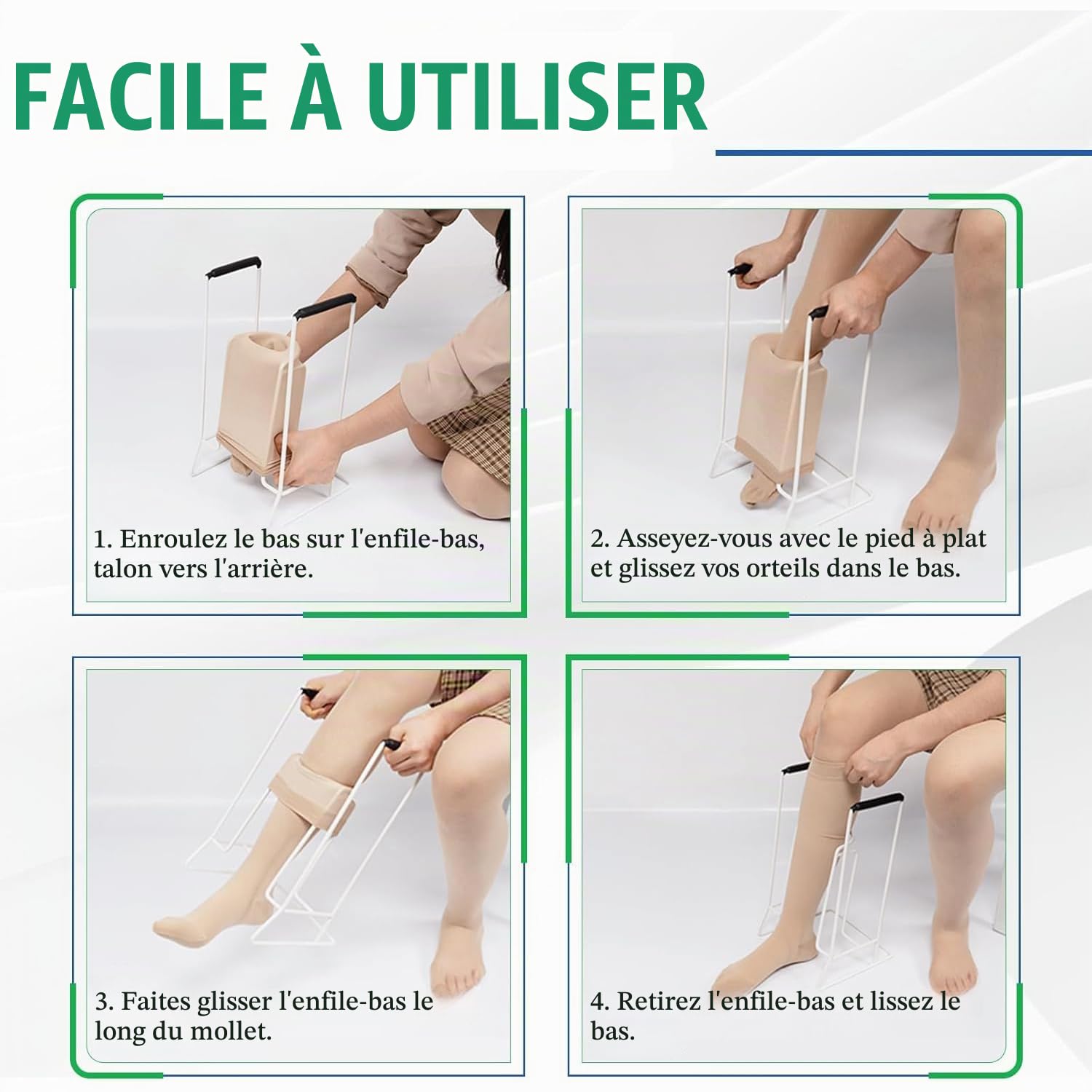 FACILE À UTILISER

1. Enroulez le bas sur l'enfile-bas, talon vers l'arrière.

2. Asseyez-vous avec le pied à plat et glissez vos orteils dans le bas.

3. Faites glisser l'enfile-bas le long du mollet.

4. Retirez l'enfile-bas et lissez le bas.