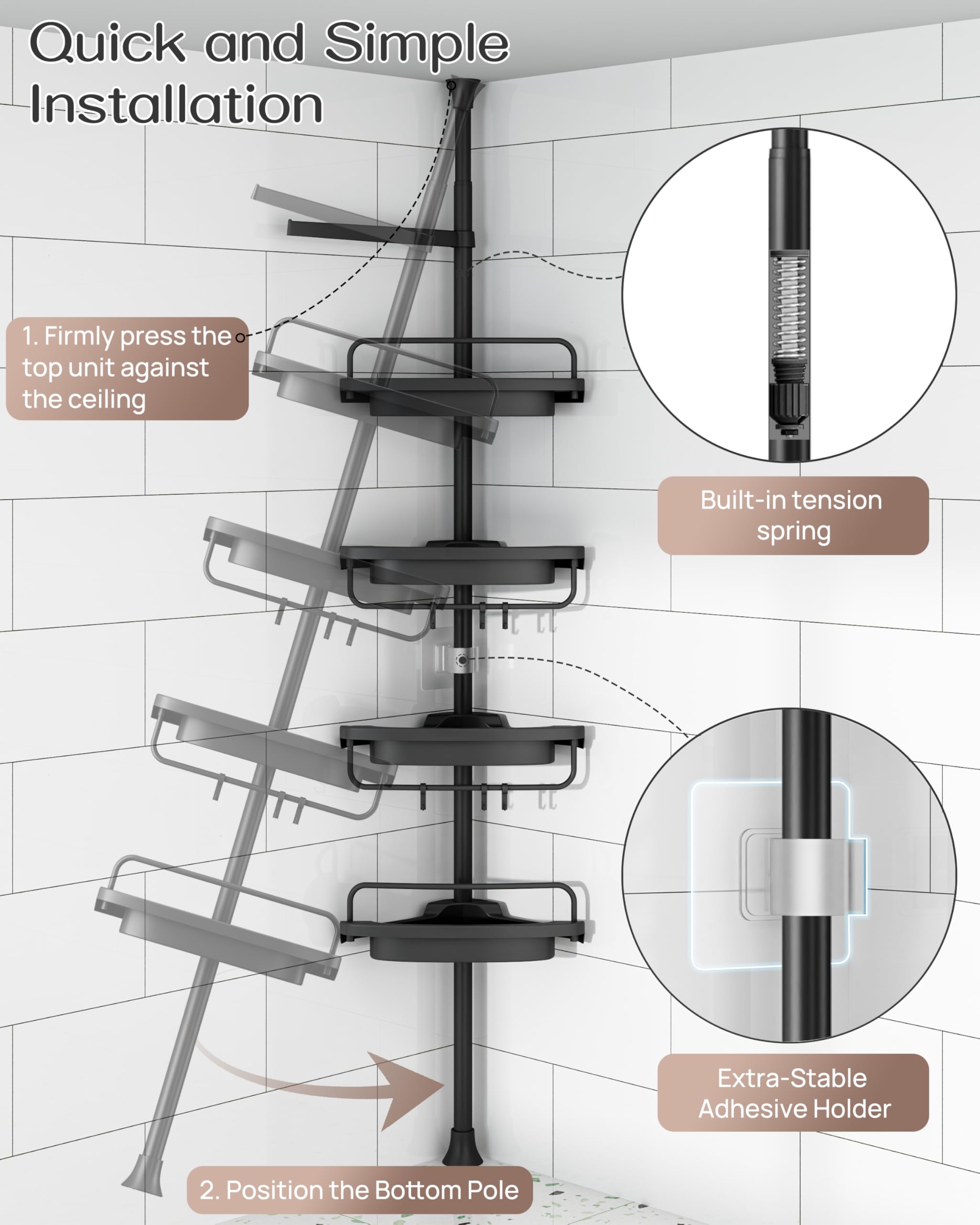 Quick and Simple Installation

1. Firmly press the top unit against the ceiling

Built-in tension spring

Extra-Stable Adhesive Holder

2. Position the Bottom Pole