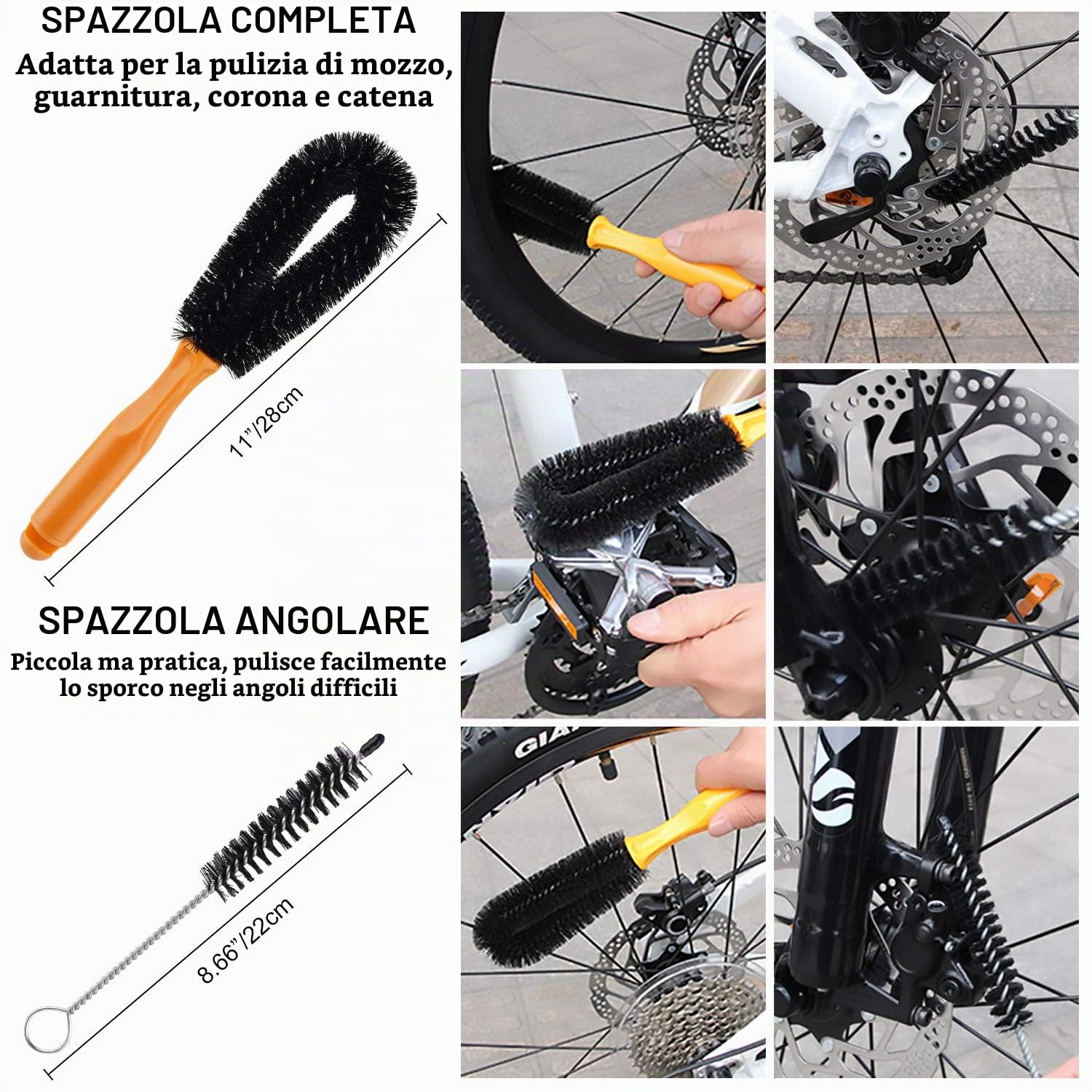 SPAZZOLA COMPLETA
Adatta per la pulizia di mozzo, guarnitura, corona e catena

11"/28cm

SPAZZOLA ANGOLARE
Piccola ma pratica, pulisce facilmente lo sporco negli angoli difficili

8.66"/22cm

GIA