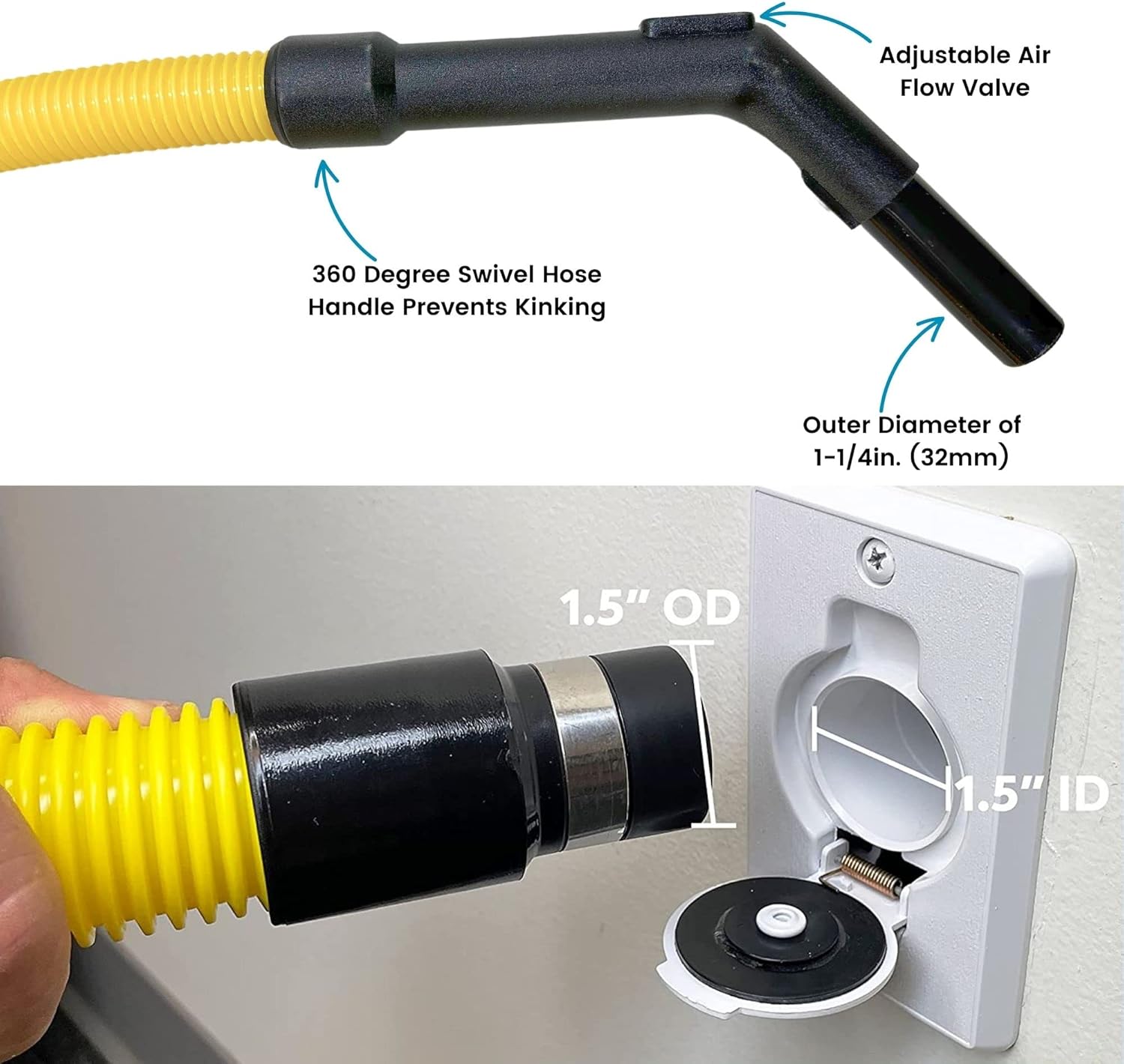 Adjustable Air Flow Valve

360 Degree Swivel Hose Handle Prevents Kinking

Outer Diameter of 1-1/4in. (32mm)

1.5" OD

1.5" ID