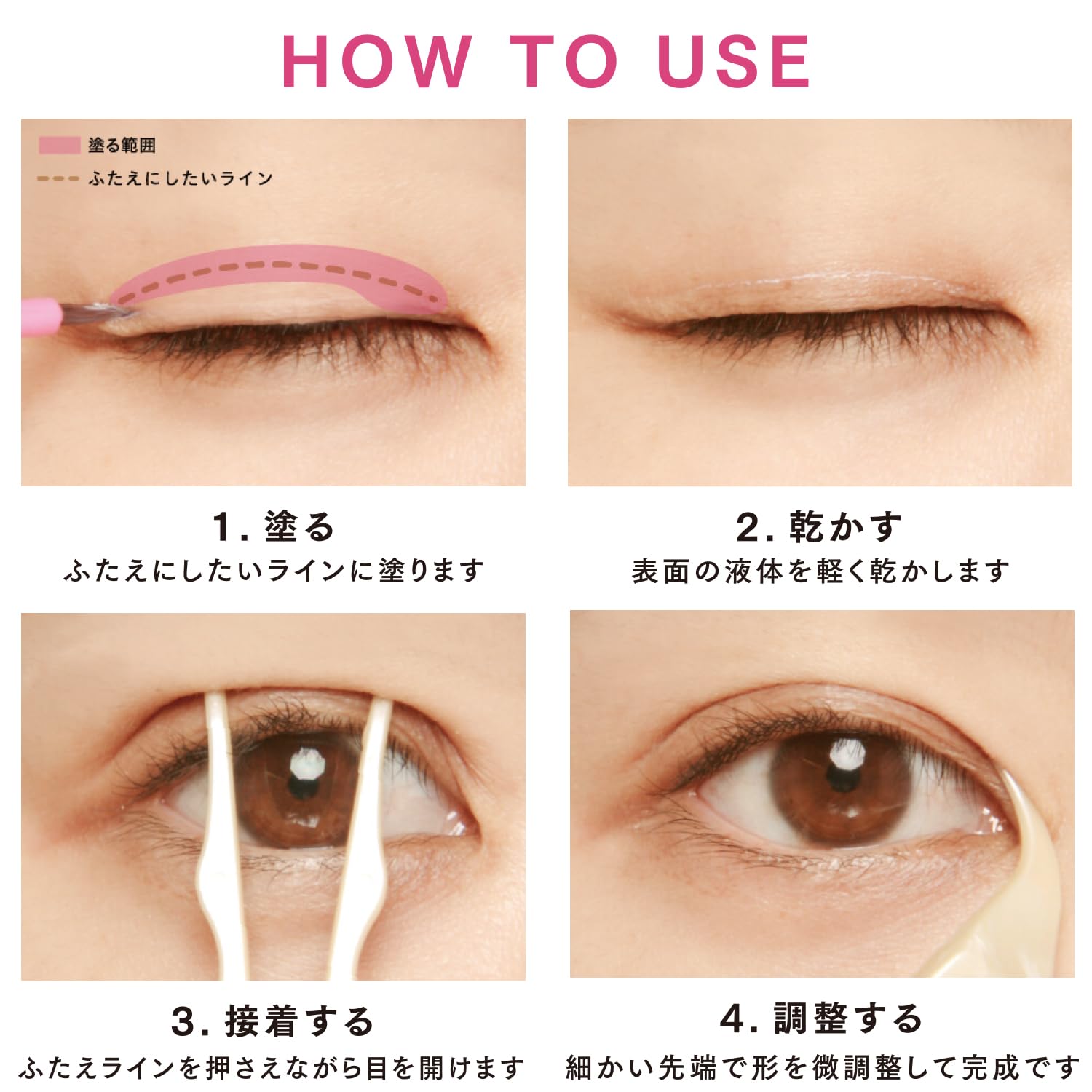 HOW TO USE

塗る範囲
ふたえにしたいライン

1. 塗る
ふたえにしたいラインに塗ります

2. 乾かす
表面の液体を軽く乾かします

3. 接着する
ふたえラインを押さえながら目を開けます

4. 調整する
細かい先端で形を微調整して完成です