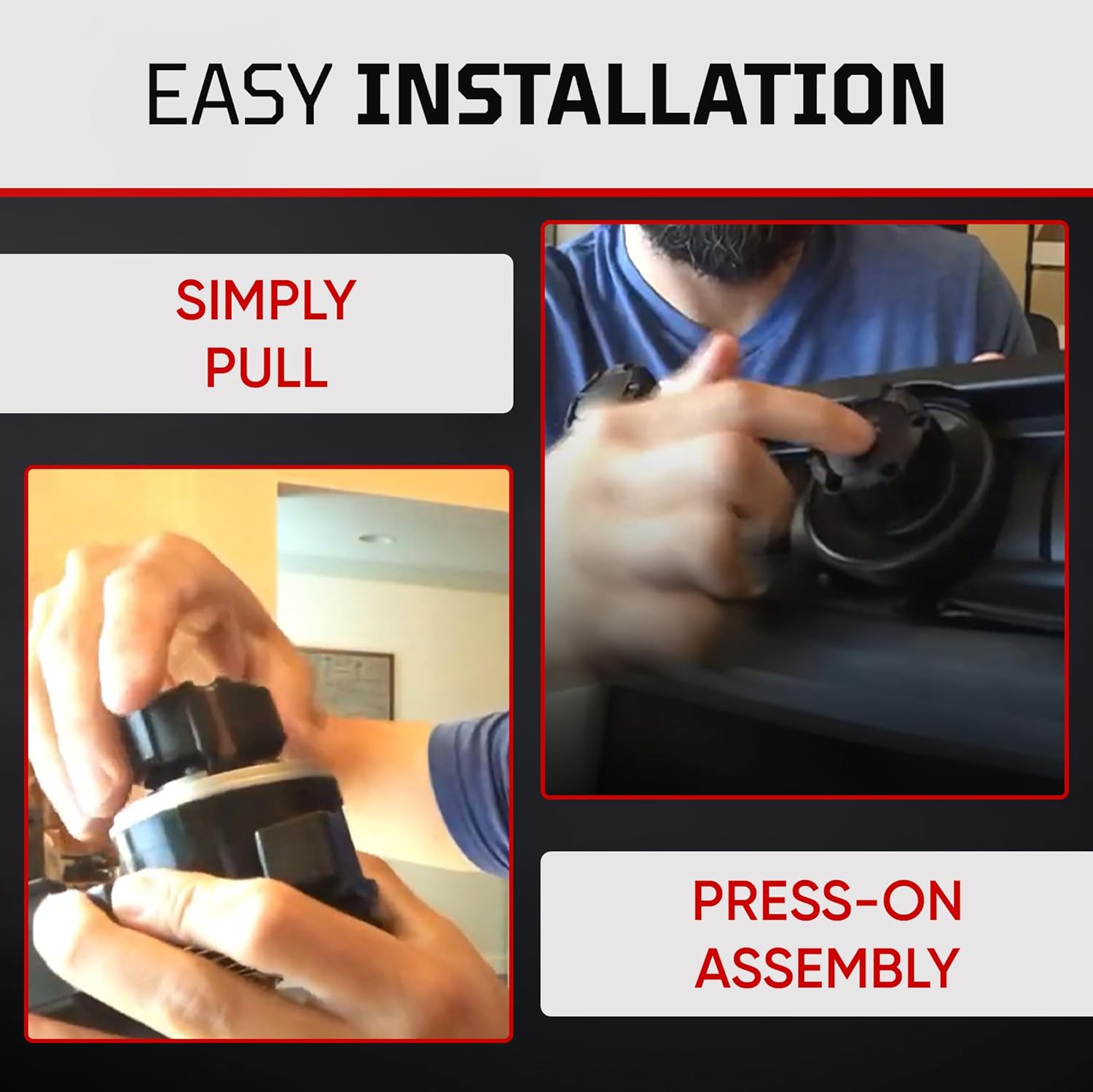 EASY INSTALLATION

SIMPLY PULL

PRESS-ON ASSEMBLY