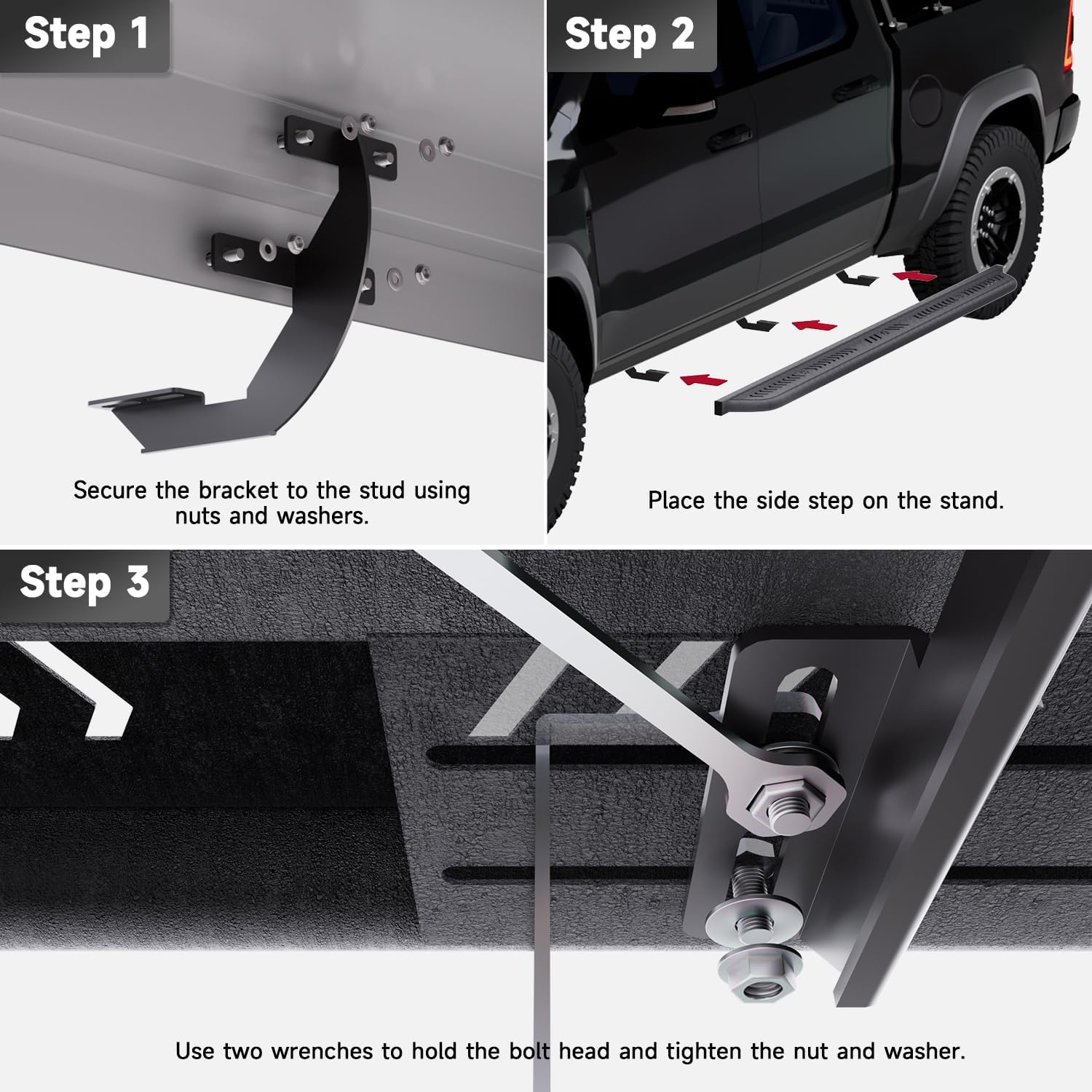 Step 1

Secure the bracket to the stud using nuts and washers.

Step 2

Place the side step on the stand.

Step 3

Use two wrenches to hold the bolt head and tighten the nut and washer.