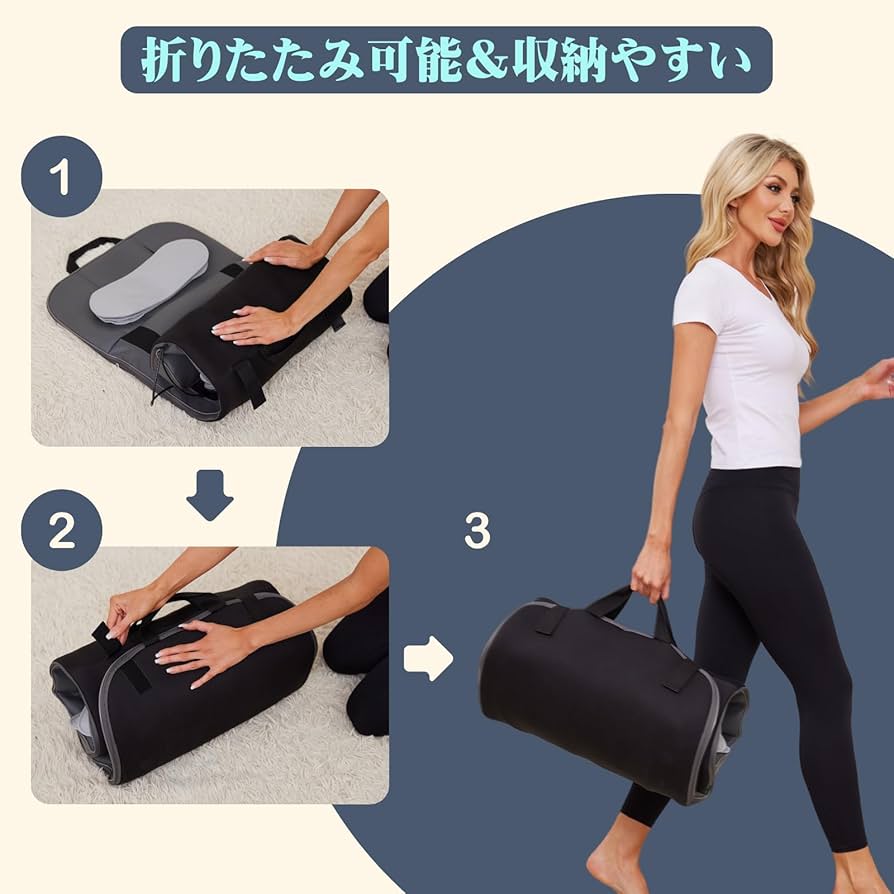 折りたたみ可能&収納やすい

1

2

3