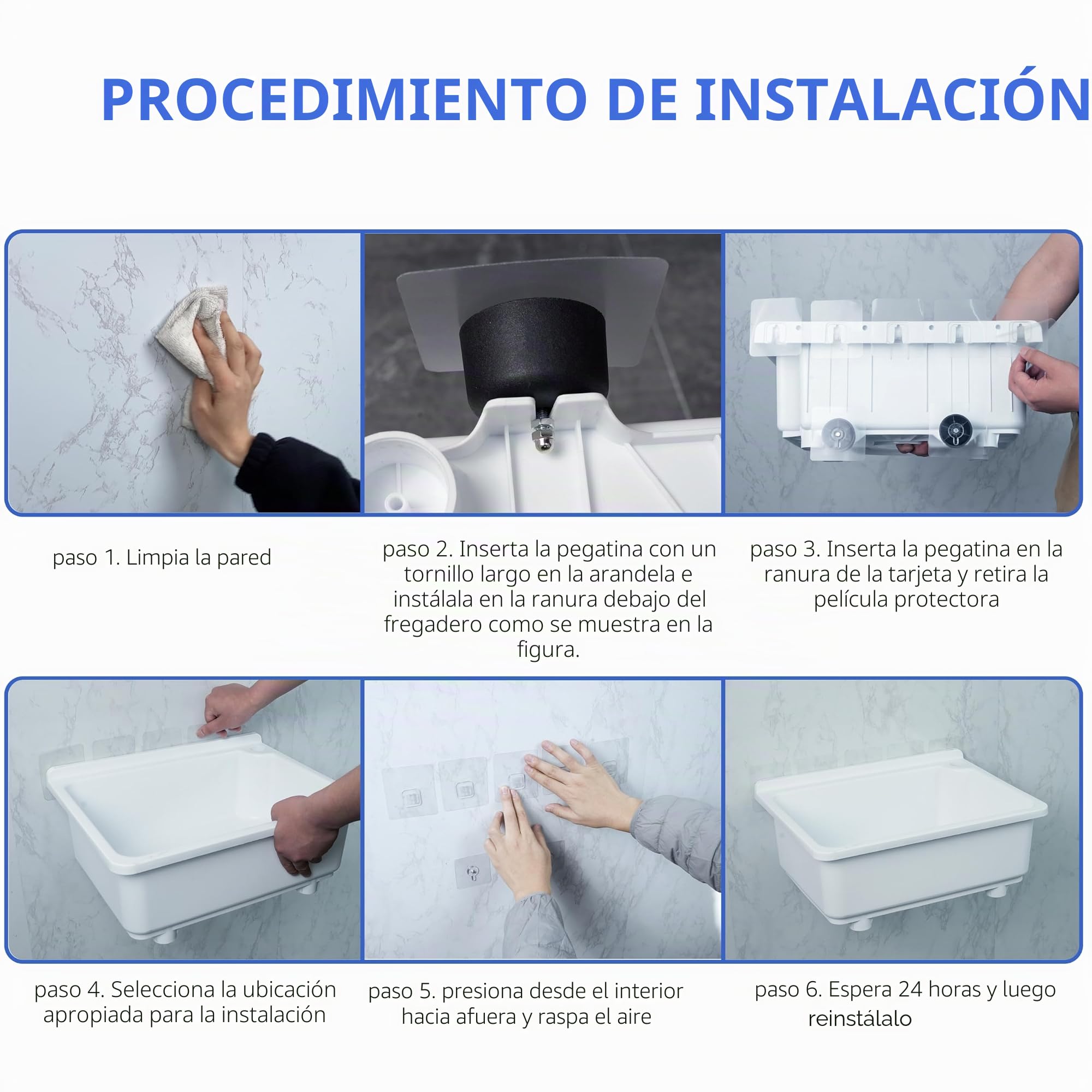 PROCEDIMIENTO DE INSTALACIÓN

paso 1. Limpia la pared

paso 2. Inserta la pegatina con un tornillo largo en la arandela e instálala en la ranura debajo del fregadero como se muestra en la figura.

paso 3. Inserta la pegatina en la ranura de la tarjeta y retira la película protectora

paso 4. Selecciona la ubicación apropiada para la instalación

paso 5. presiona desde el interior hacia afuera y raspa el aire

paso 6. Espera 24 horas y luego reinstálalo