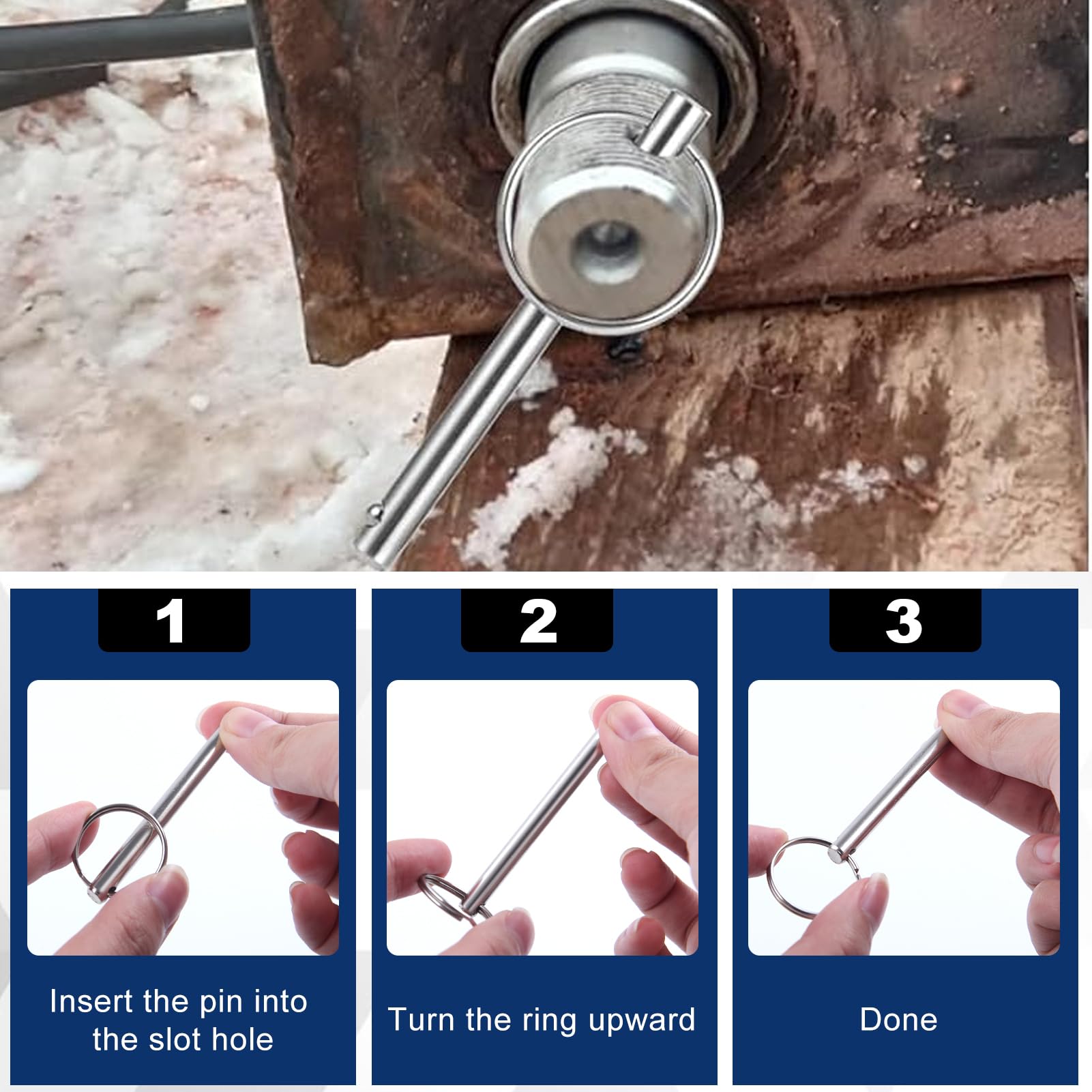 1

Insert the pin into the slot hole

2

Turn the ring upward

3

Done