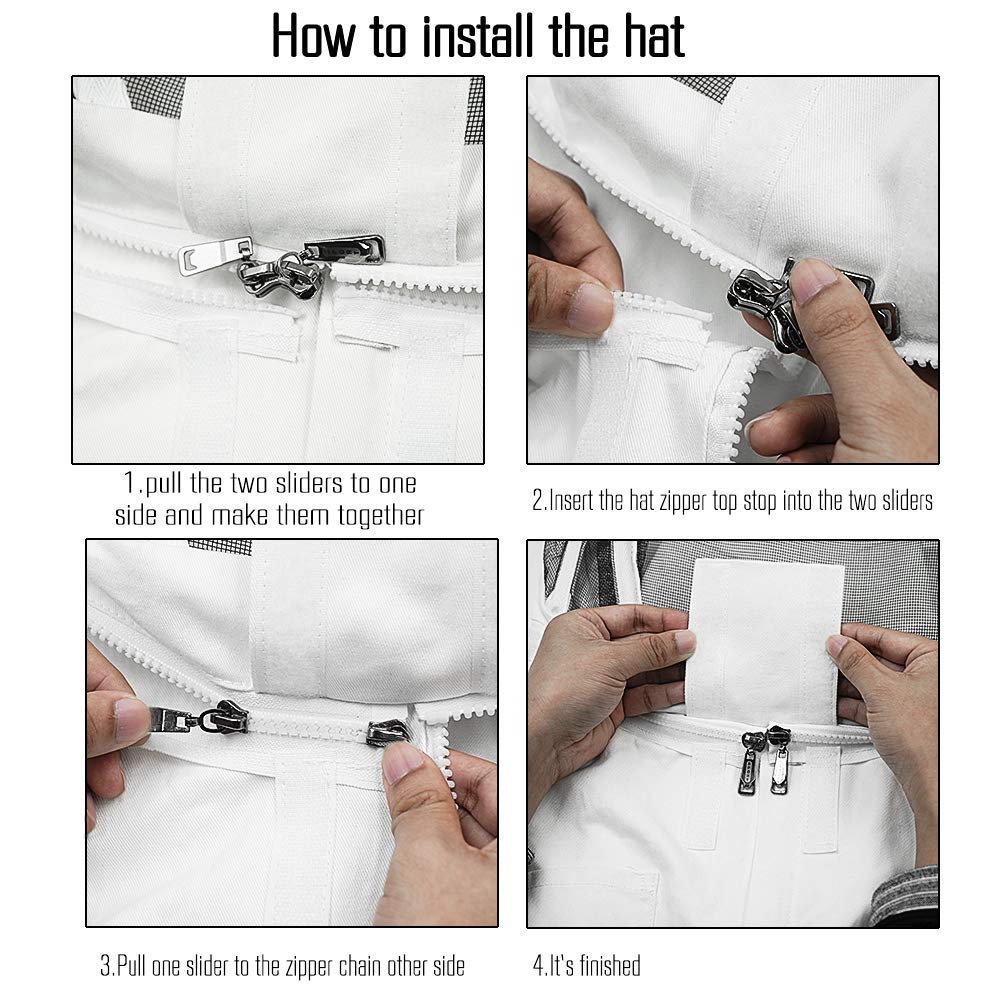 How to install the hat

1.pull the two sliders to one side and make them together

2.Insert the hat zipper top stop into the two sliders

3.Pull one slider to the zipper chain other side

4.It's finished