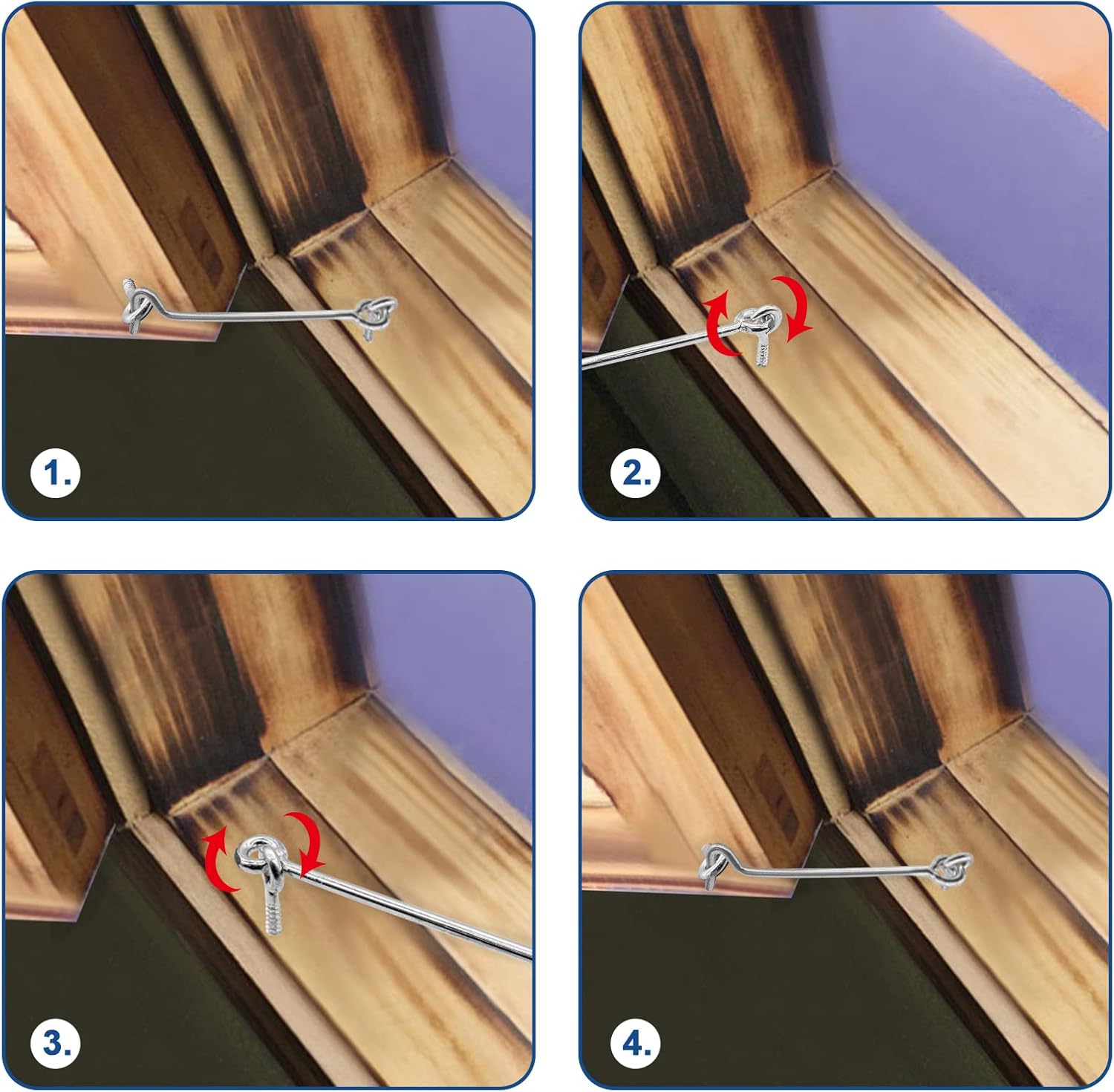 1.

2.

3.

4.