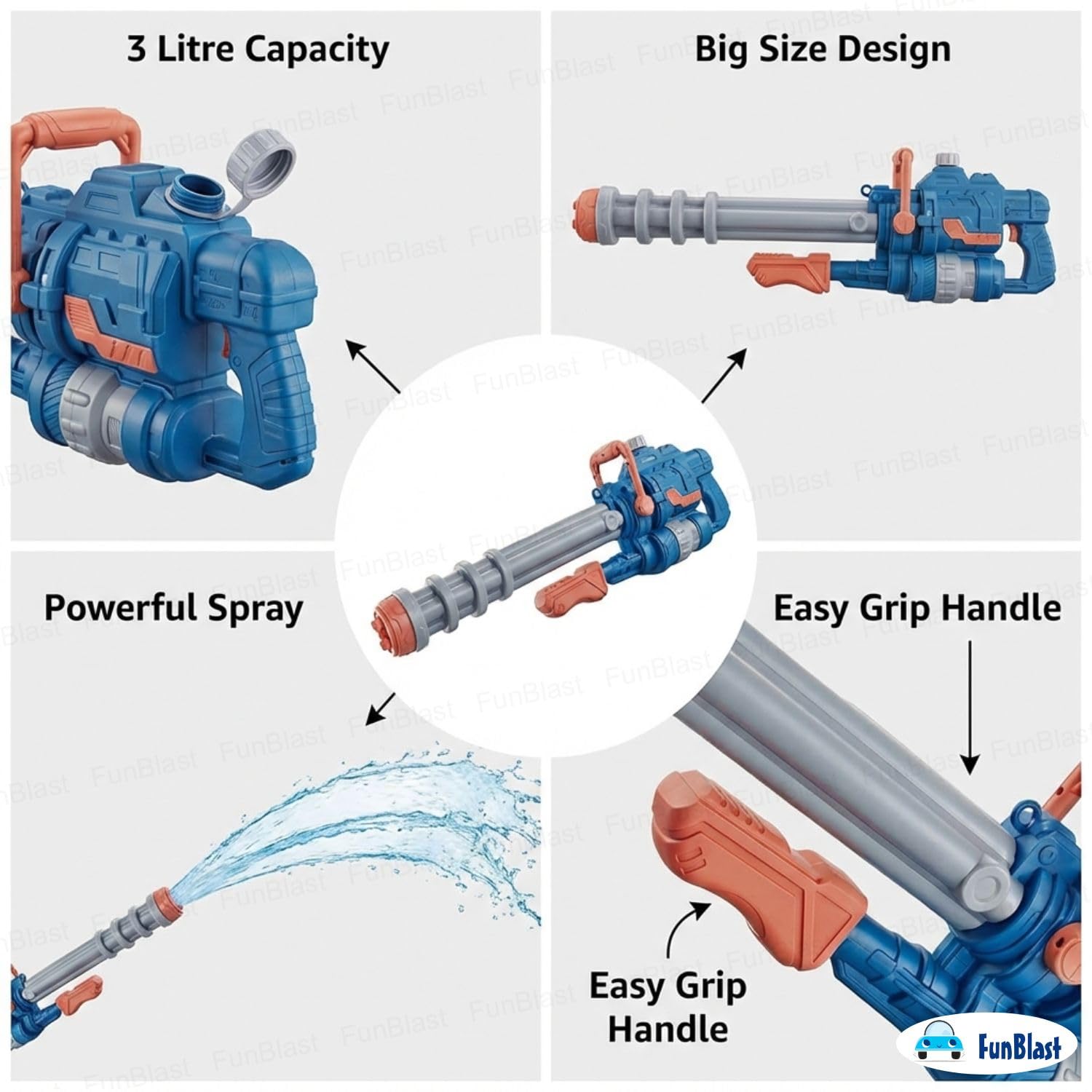 3 Litre Capacity

Big Size Design

Powerful Spray

Easy Grip Handle

Easy Grip Handle

FunBlast