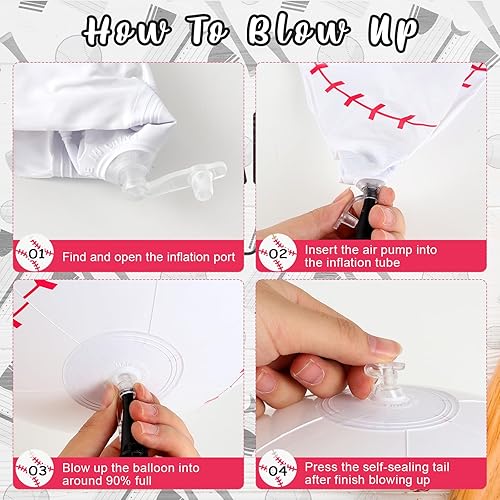 How To Blow Up

01 Find and open the inflation port

02 Insert the air pump into the inflation tube

03 Blow up the balloon into around 90% full

04 Press the self-sealing tail after finish blowing up