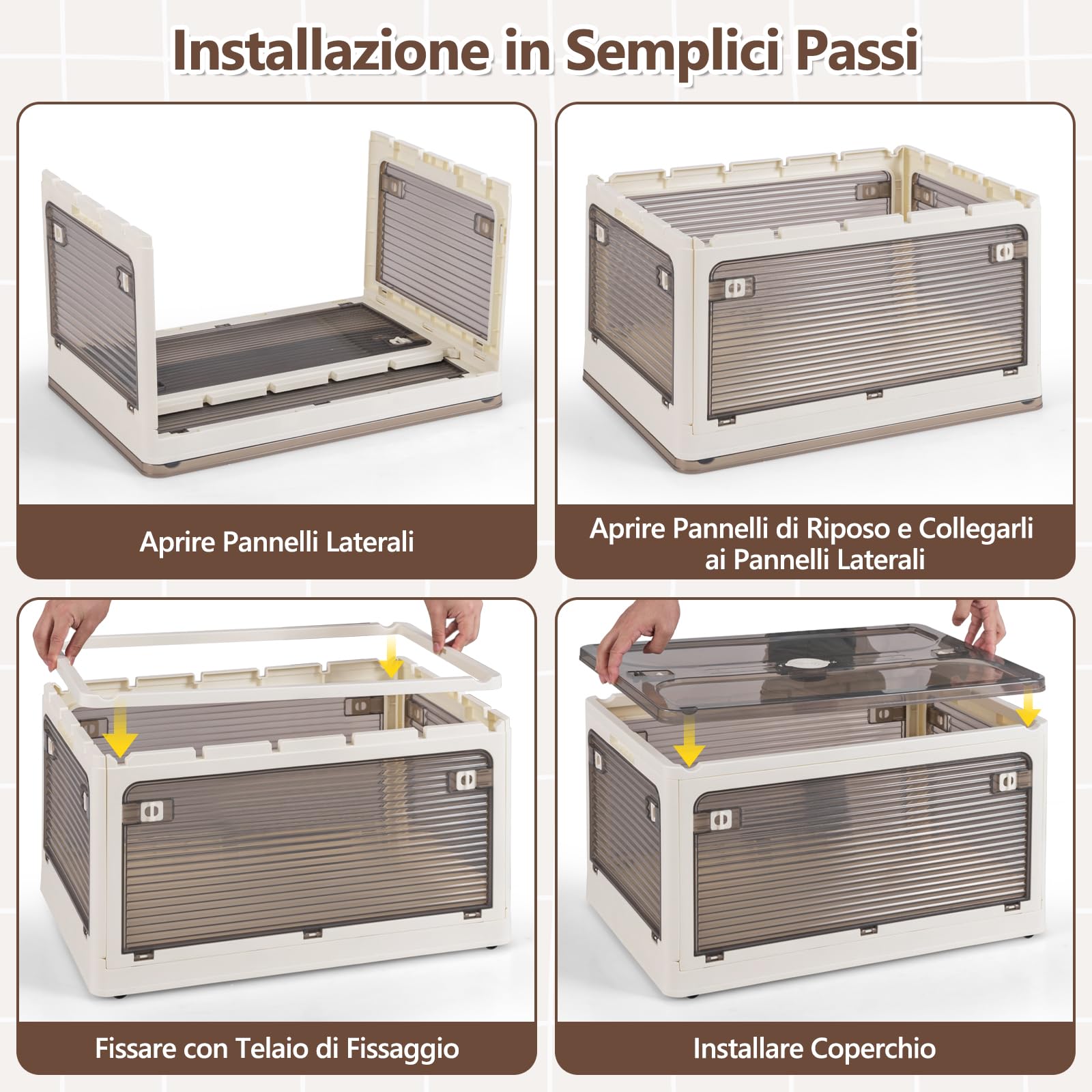 Installazione in Semplici Passi

Aprire Pannelli Laterali

Aprire Pannelli di Riposo e Collegarli ai Pannelli Laterali

Fissare con Telaio di Fissaggio

Installare Coperchio