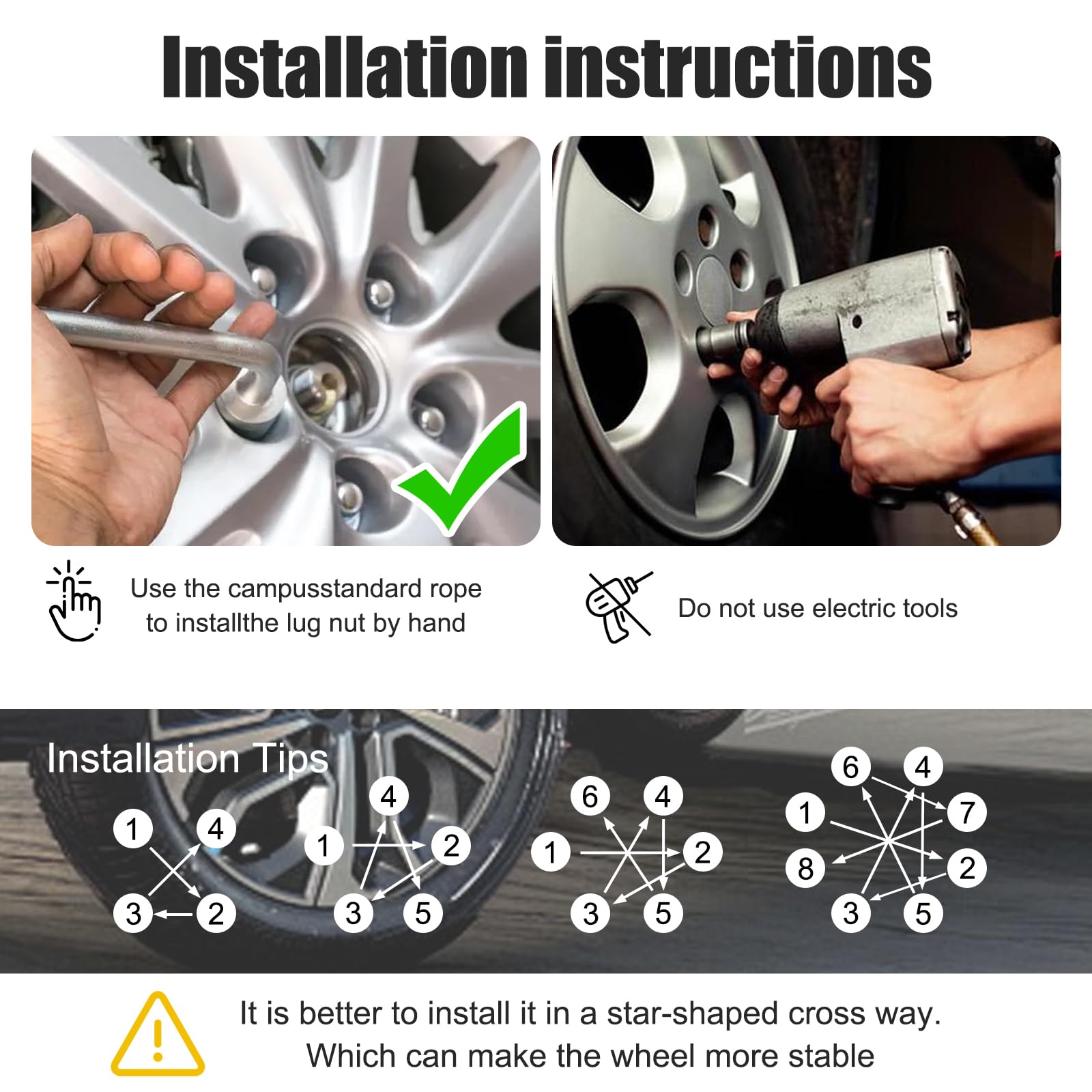 Installation instructions

Use the campusstandard rope to installthe lug nut by hand

Do not use electric tools

Installation Tips

1 4 3 2

4 1 2 3 5

6 4 1 2 3 5

6 4 1 7 8 2 3 5

It is better to install it in a star-shaped cross way. Which can make the wheel more stable