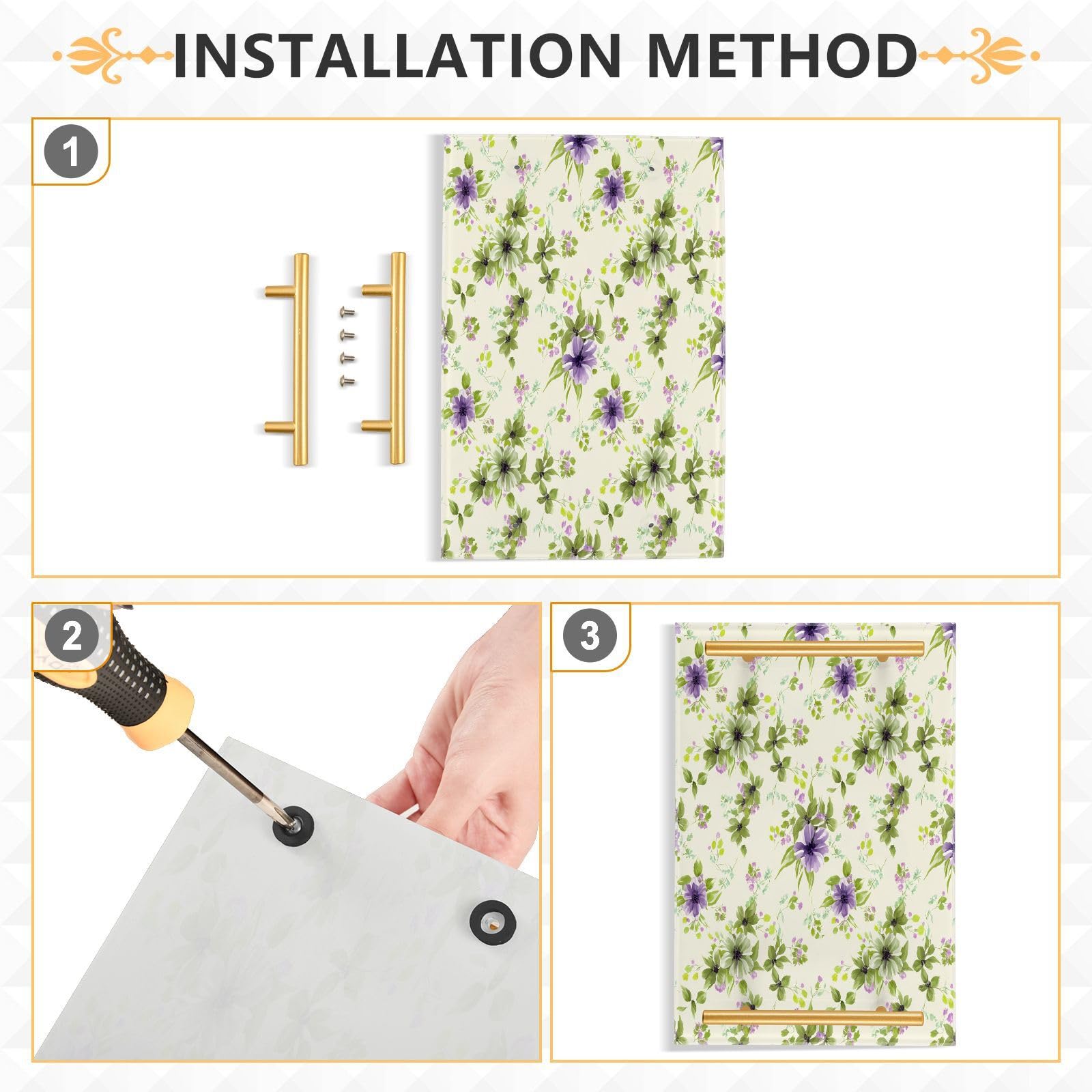 INSTALLATION METHOD

1

2

3