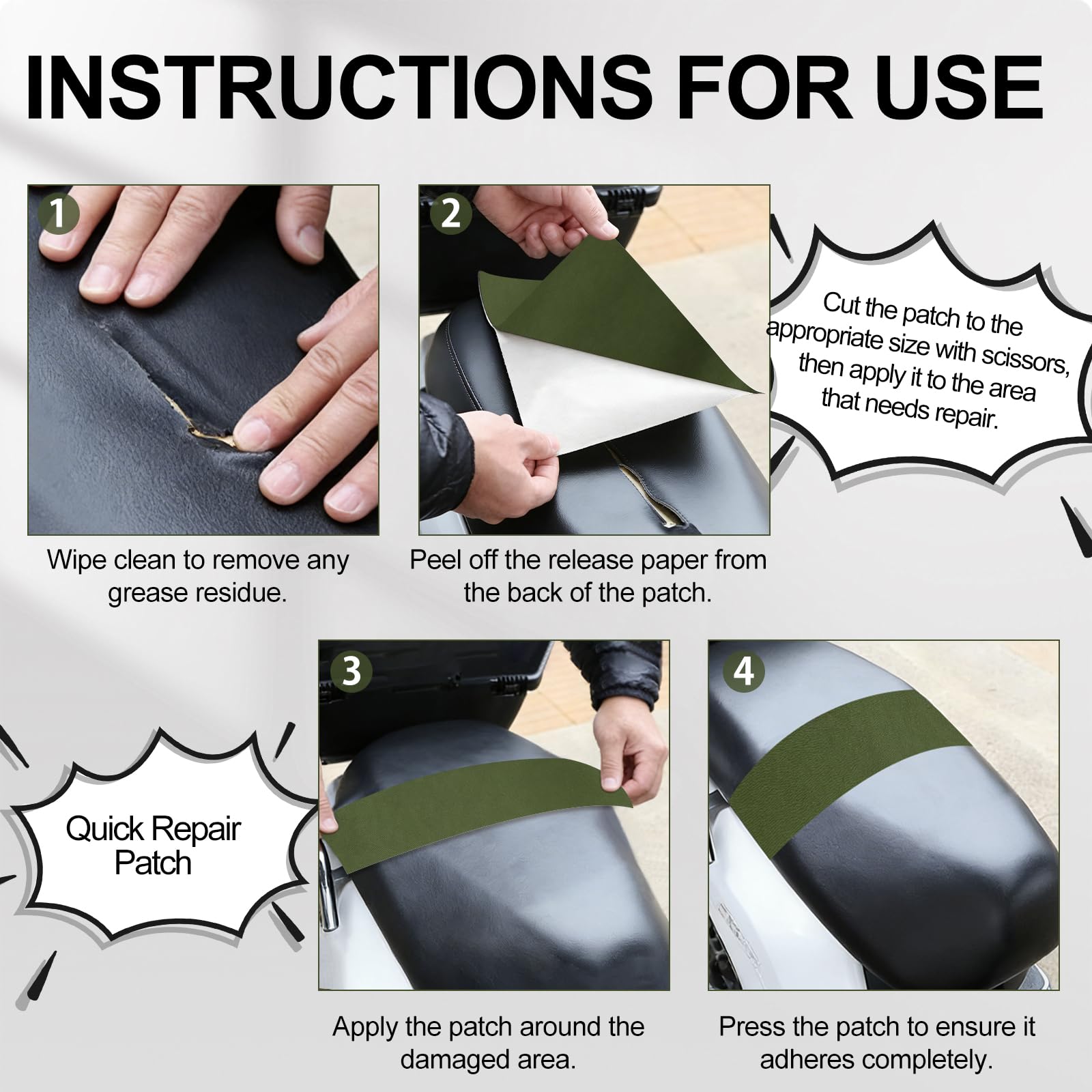 INSTRUCTIONS FOR USE

1

Wipe clean to remove any grease residue.

2

Peel off the release paper from the back of the patch.

Cut the patch to the appropriate size with scissors, then apply it to the area that needs repair.

Quick Repair Patch

3

Apply the patch around the damaged area.

4

Press the patch to ensure it adheres completely.