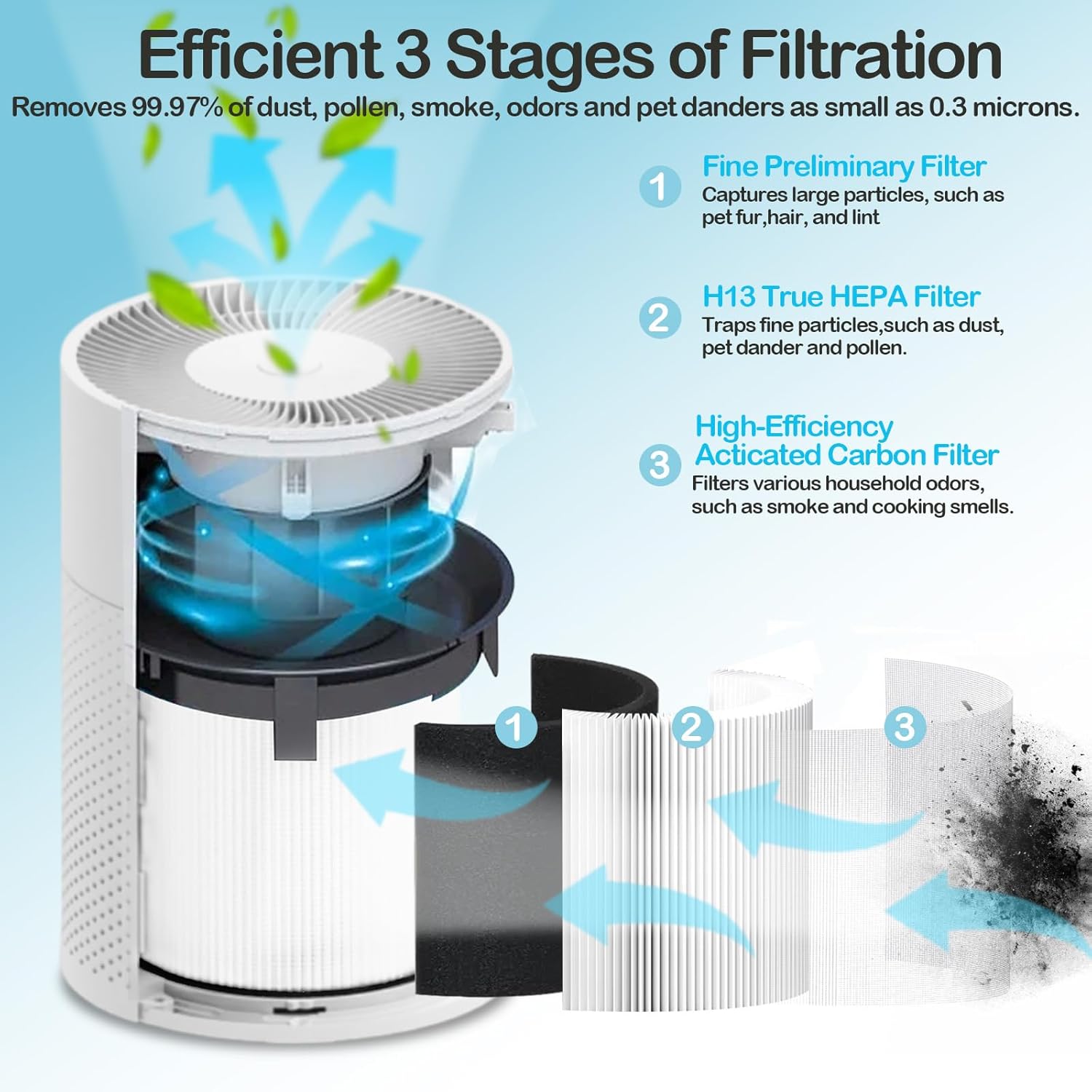 Efficient 3 Stages of Filtration

Removes 99.97% of dust, pollen, smoke, odors and pet danders as small as 0.3 microns.

1 Fine Preliminary Filter
Captures large particles, such as pet fur,hair, and lint

2 H13 True HEPA Filter
Traps fine particles,such as dust, pet dander and pollen.

3 High-Efficiency Acticated Carbon Filter
Filters various household odors, such as smoke and cooking smells.

1

2

3