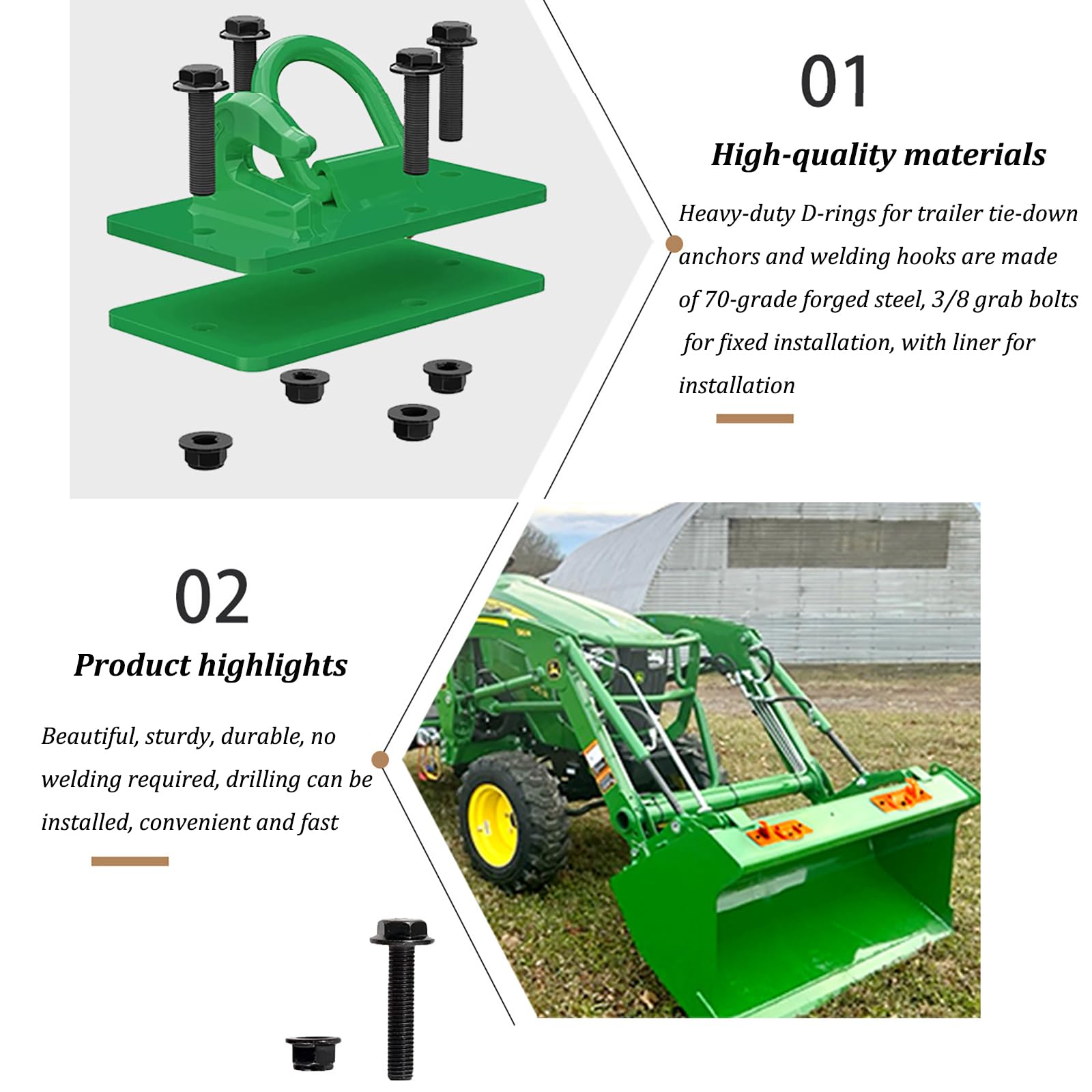 01

High-quality materials

Heavy-duty D-rings for trailer tie-down anchors and welding hooks are made of 70-grade forged steel, 3/8 grab bolts for fixed installation, with liner for installation

02

Product highlights

Beautiful, sturdy, durable, no welding required, drilling can be installed, convenient and fast