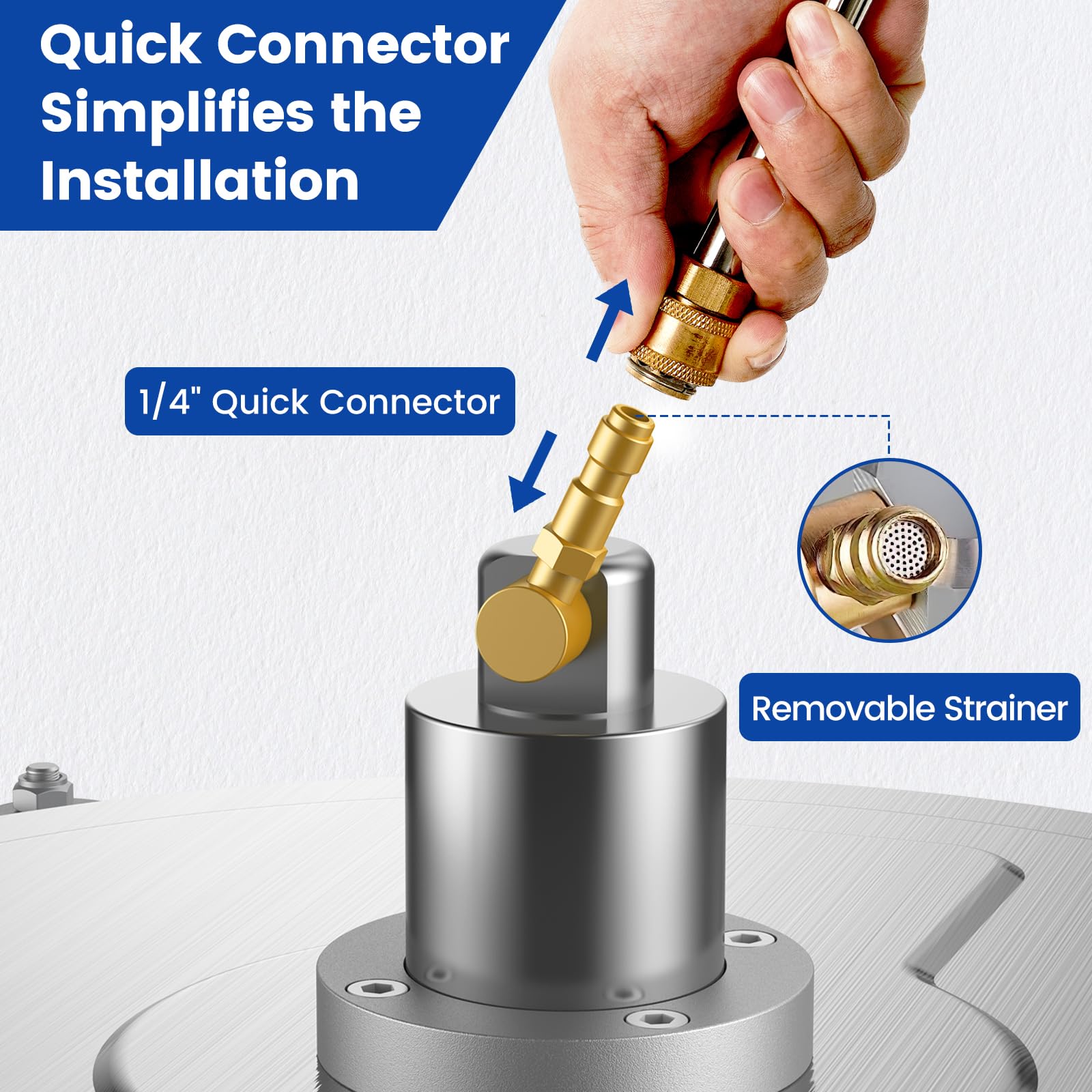 Quick Connector Simplifies the Installation

1/4" Quick Connector

Removable Strainer