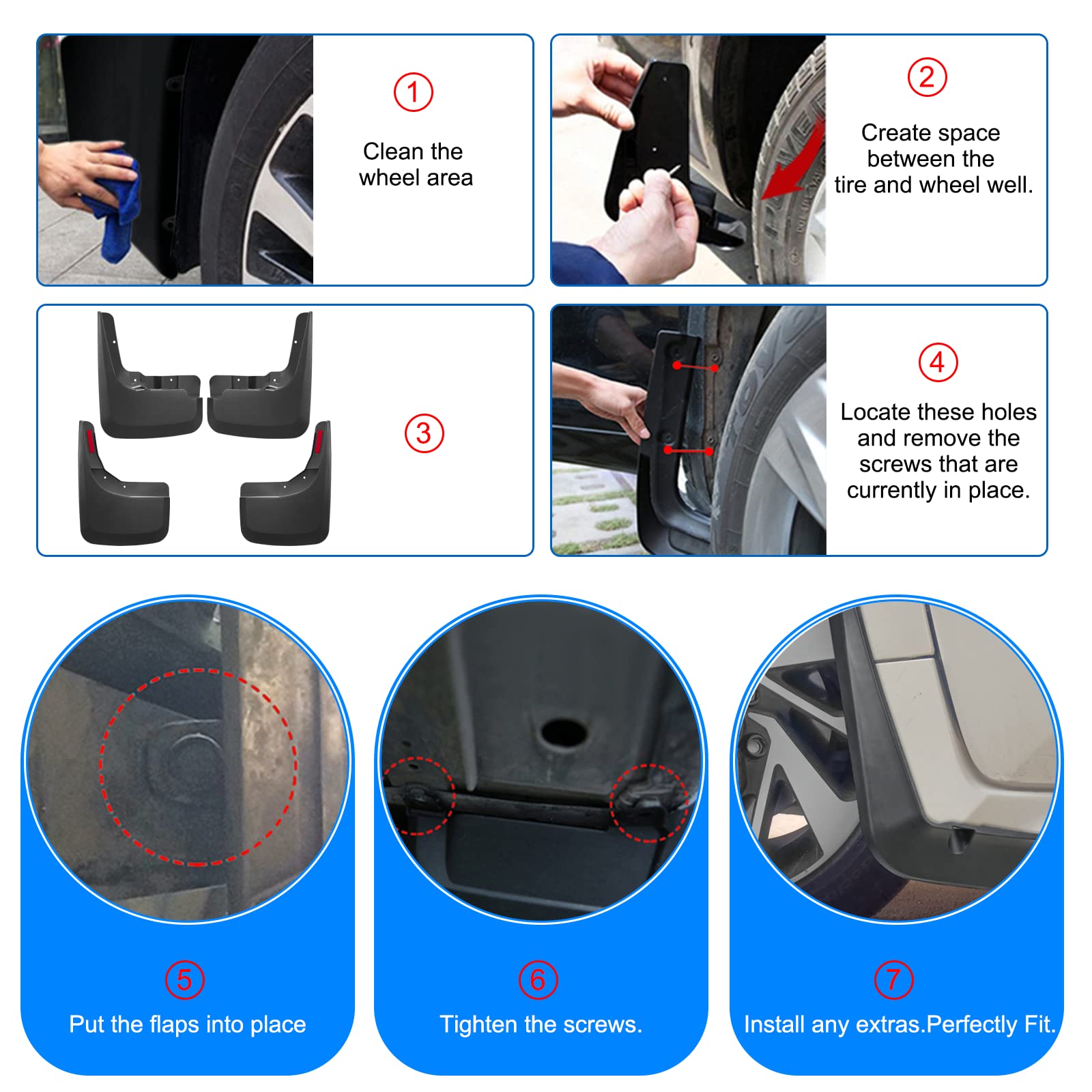 1
Clean the wheel area

2
Create space between the tire and wheel well.

3

4
Locate these holes and remove the screws that are currently in place.

5
Put the flaps into place

6
Tighten the screws.

7
Install any extras.Perfectly Fit.