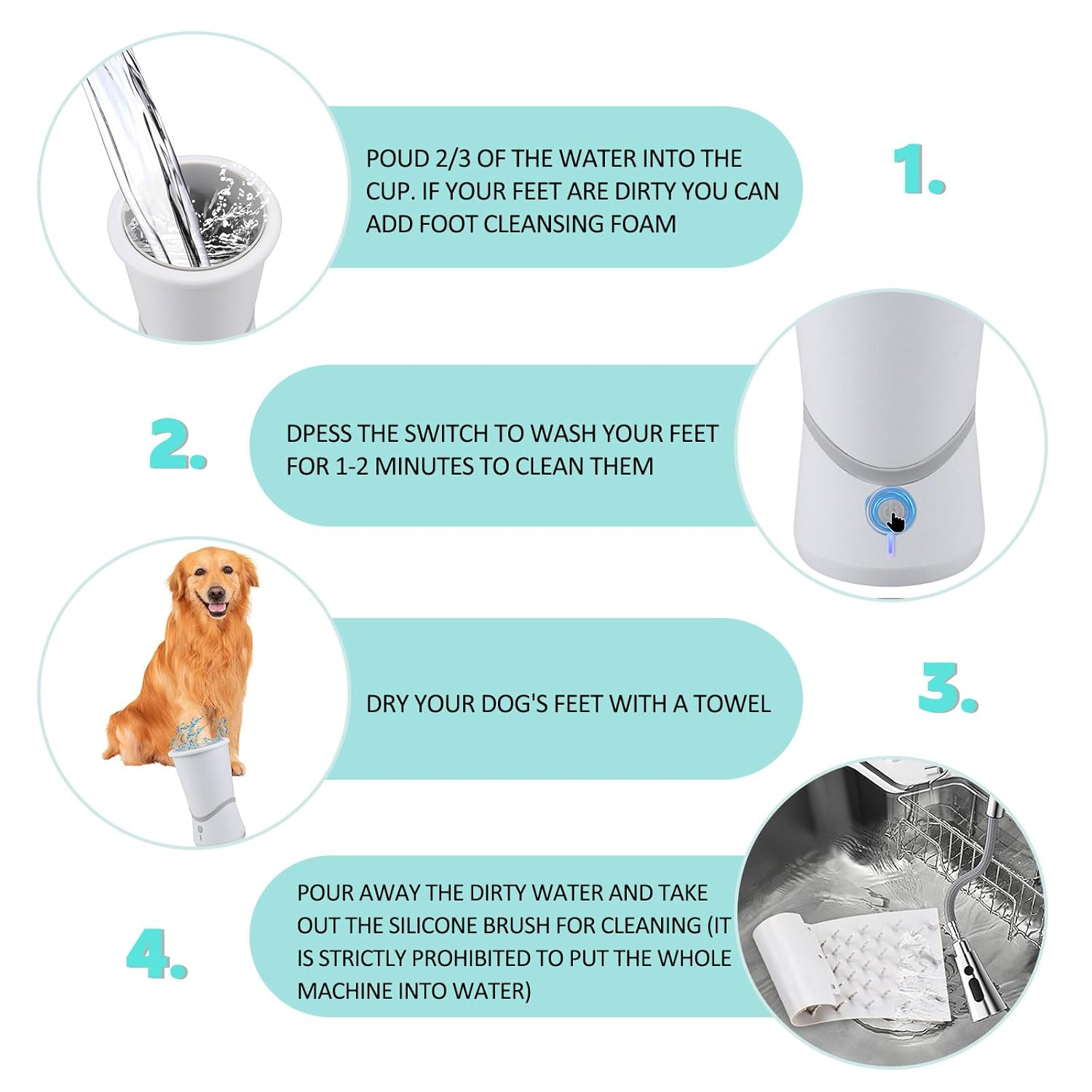 POUD 2/3 OF THE WATER INTO THE CUP. IF YOUR FEET ARE DIRTY YOU CAN ADD FOOT CLEANSING FOAM

1.

2.

DPESS THE SWITCH TO WASH YOUR FEET FOR 1-2 MINUTES TO CLEAN THEM

DRY YOUR DOG'S FEET WITH A TOWEL

3.

4.

POUR AWAY THE DIRTY WATER AND TAKE OUT THE SILICONE BRUSH FOR CLEANING (IT IS STRICTLY PROHIBITED TO PUT THE WHOLE MACHINE INTO WATER)