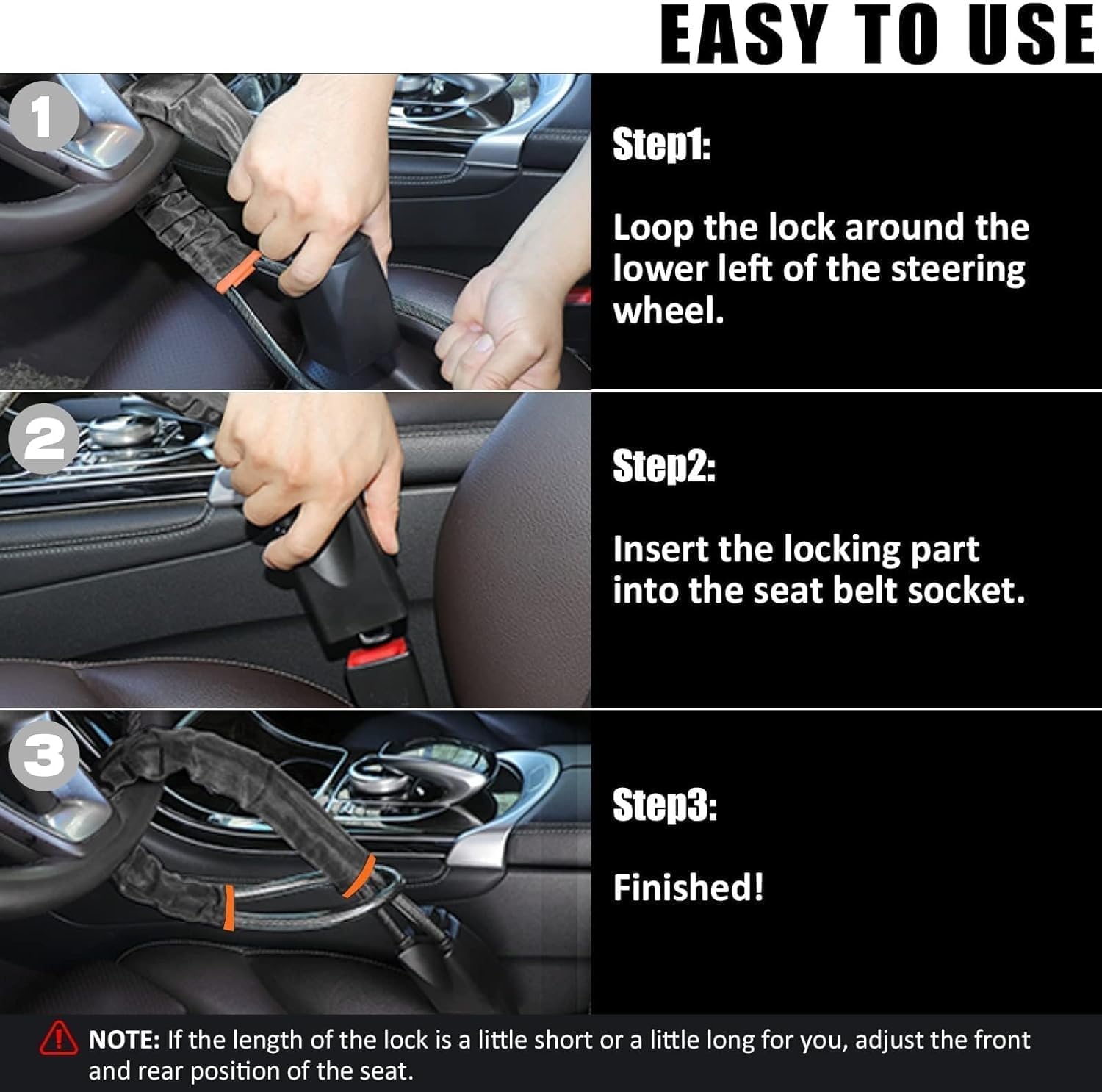 EASY TO USE

1

Step1:

Loop the lock around the lower left of the steering wheel.

2

Step2:

Insert the locking part into the seat belt socket.

3

Step3:

Finished!

NOTE: If the length of the lock is a little short or a little long for you, adjust the front and rear position of the seat.