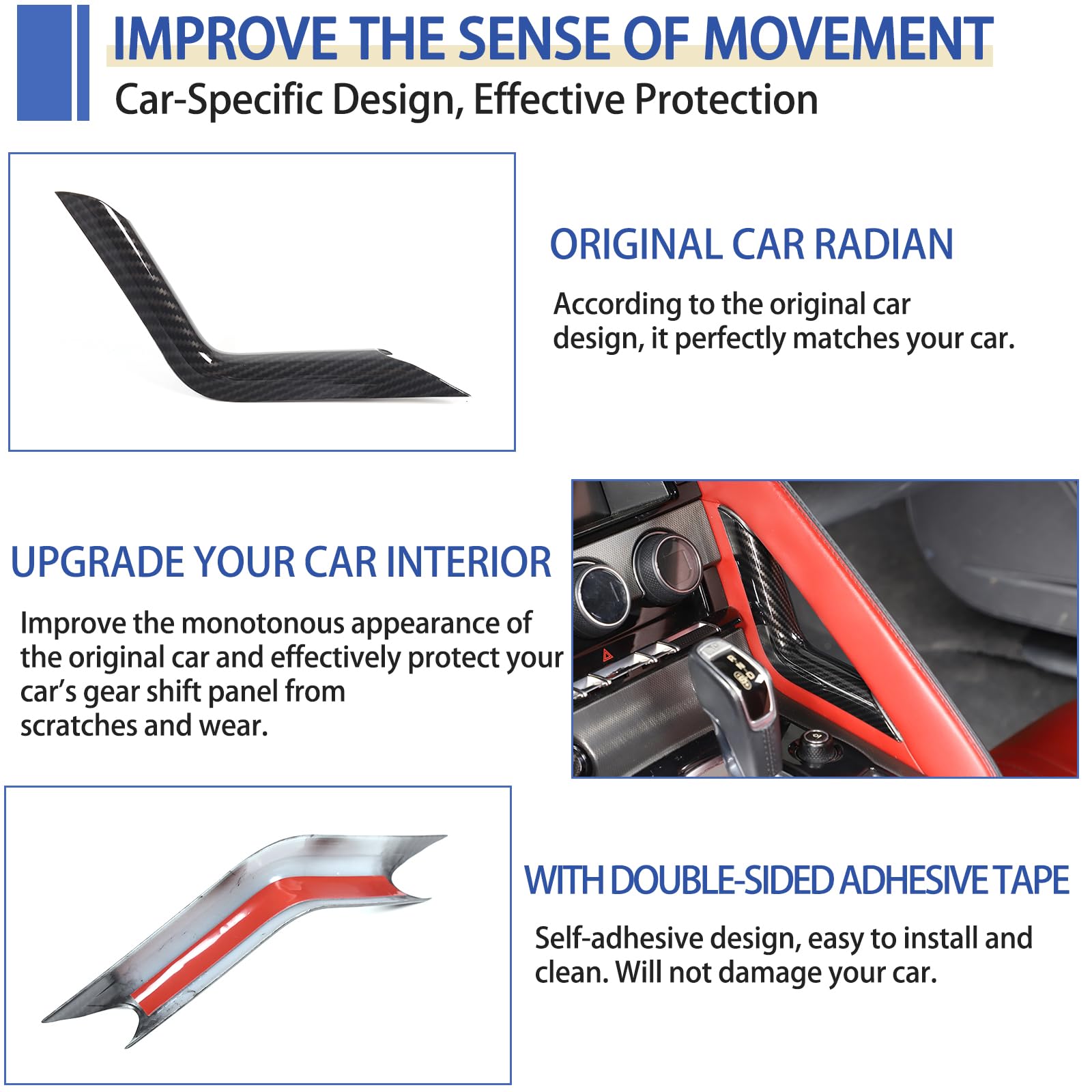 IMPROVE THE SENSE OF MOVEMENT

Car-Specific Design, Effective Protection

ORIGINAL CAR RADIAN

According to the original car design, it perfectly matches your car.

UPGRADE YOUR CAR INTERIOR

Improve the monotonous appearance of the original car and effectively protect your car's gear shift panel from scratches and wear.

WITH DOUBLE-SIDED ADHESIVE TAPE

Self-adhesive design, easy to install and clean. Will not damage your car.