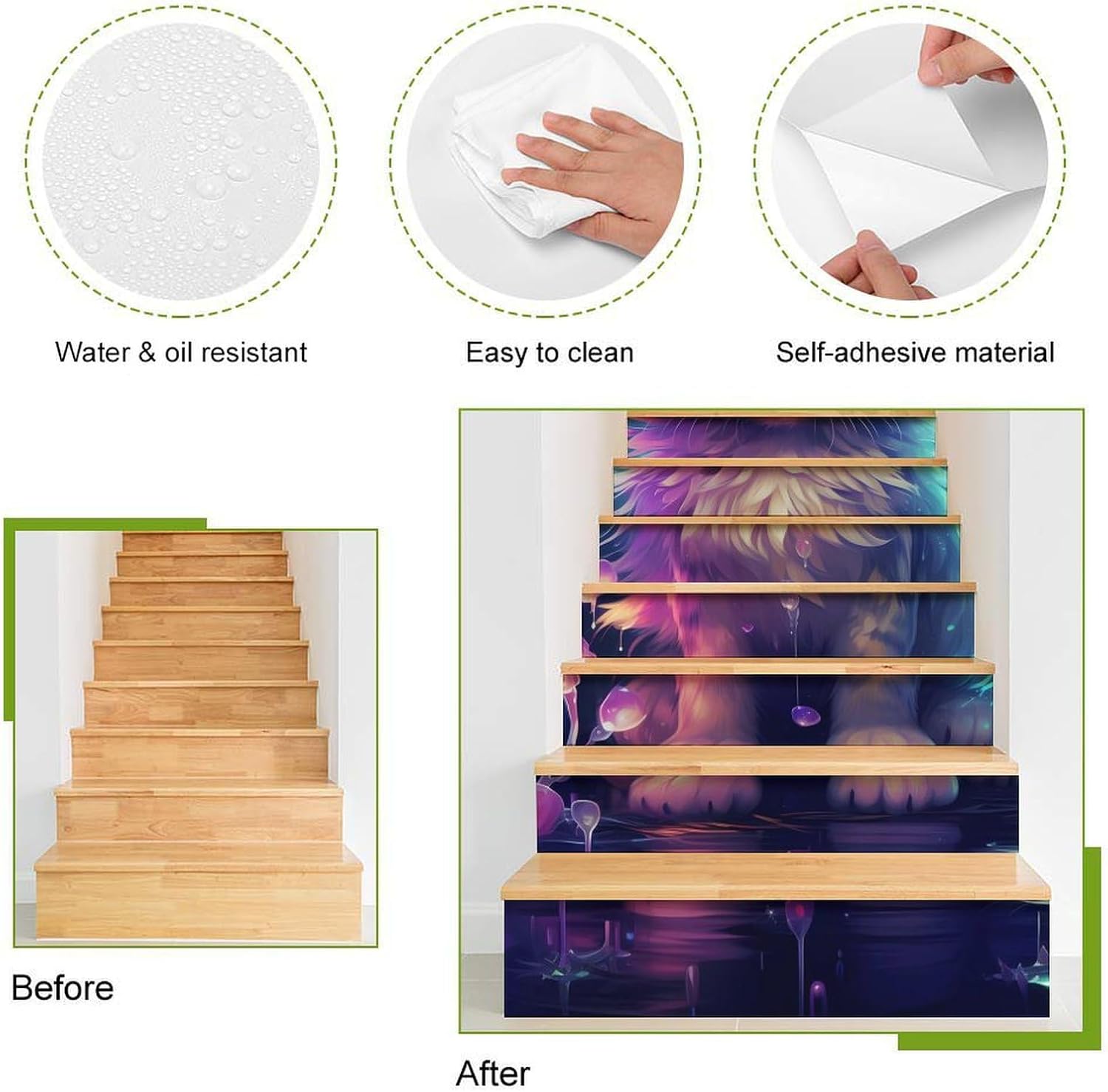 Water & oil resistant

Easy to clean

Self-adhesive material

Before

After