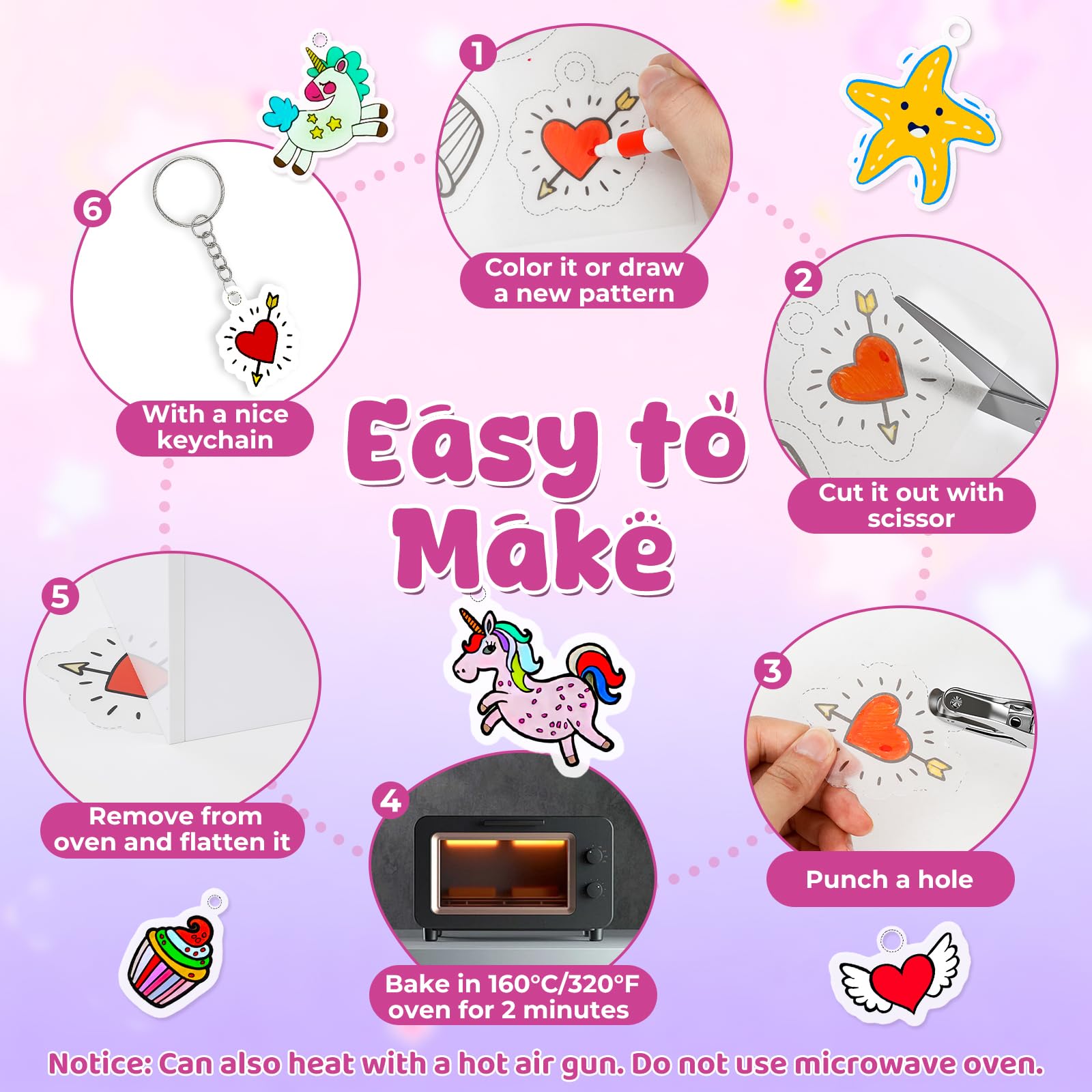 Easy to Make

1
Color it or draw a new pattern

2
Cut it out with scissor

3
Punch a hole

4
Bake in 160°C/320°F oven for 2 minutes

5
Remove from oven and flatten it

6
With a nice keychain

Notice: Can also heat with a hot air gun. Do not use microwave oven.