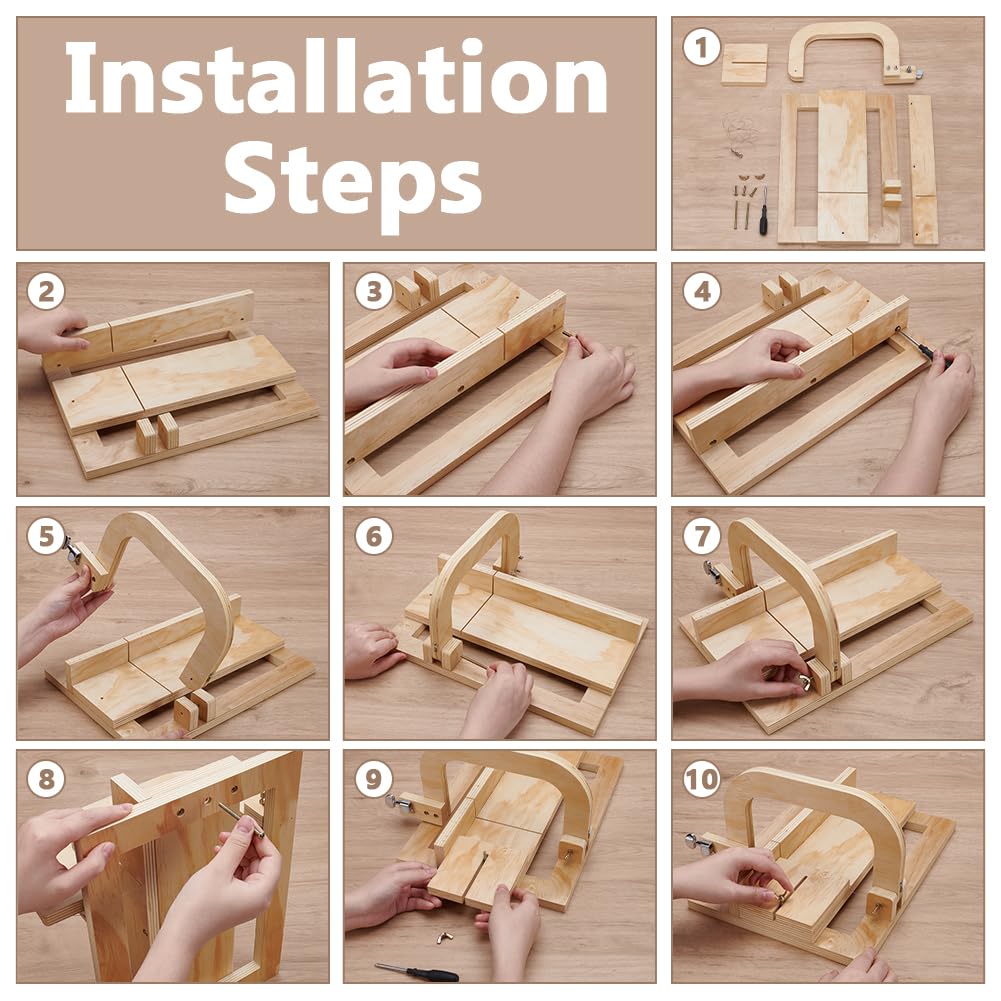 Installation Steps

1

2

3

4

5

6

7

8

9

10