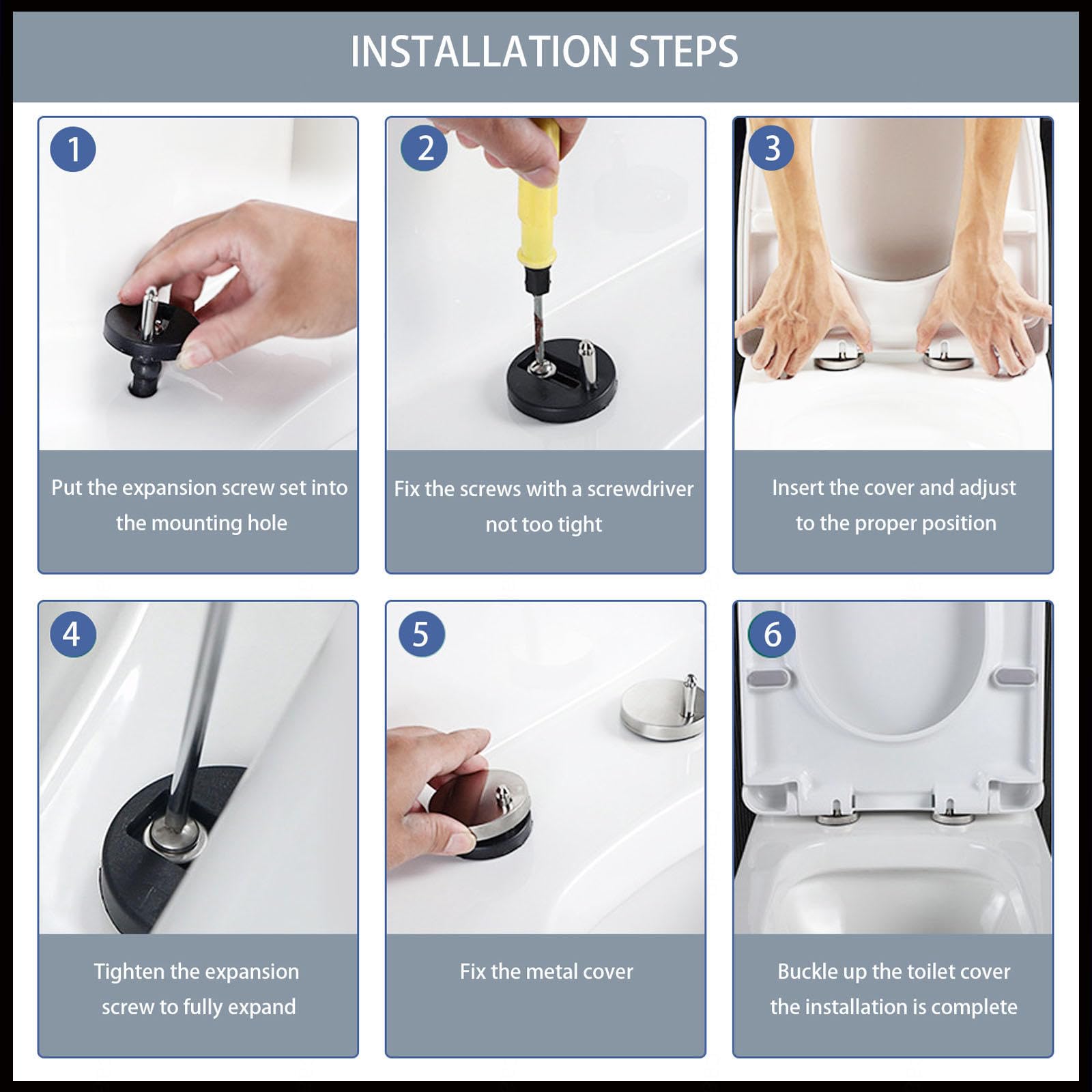 INSTALLATION STEPS

1

Put the expansion screw set into the mounting hole

2

Fix the screws with a screwdriver not too tight

3

Insert the cover and adjust to the proper position

4

Tighten the expansion screw to fully expand

5

Fix the metal cover

6

Buckle up the toilet cover the installation is complete