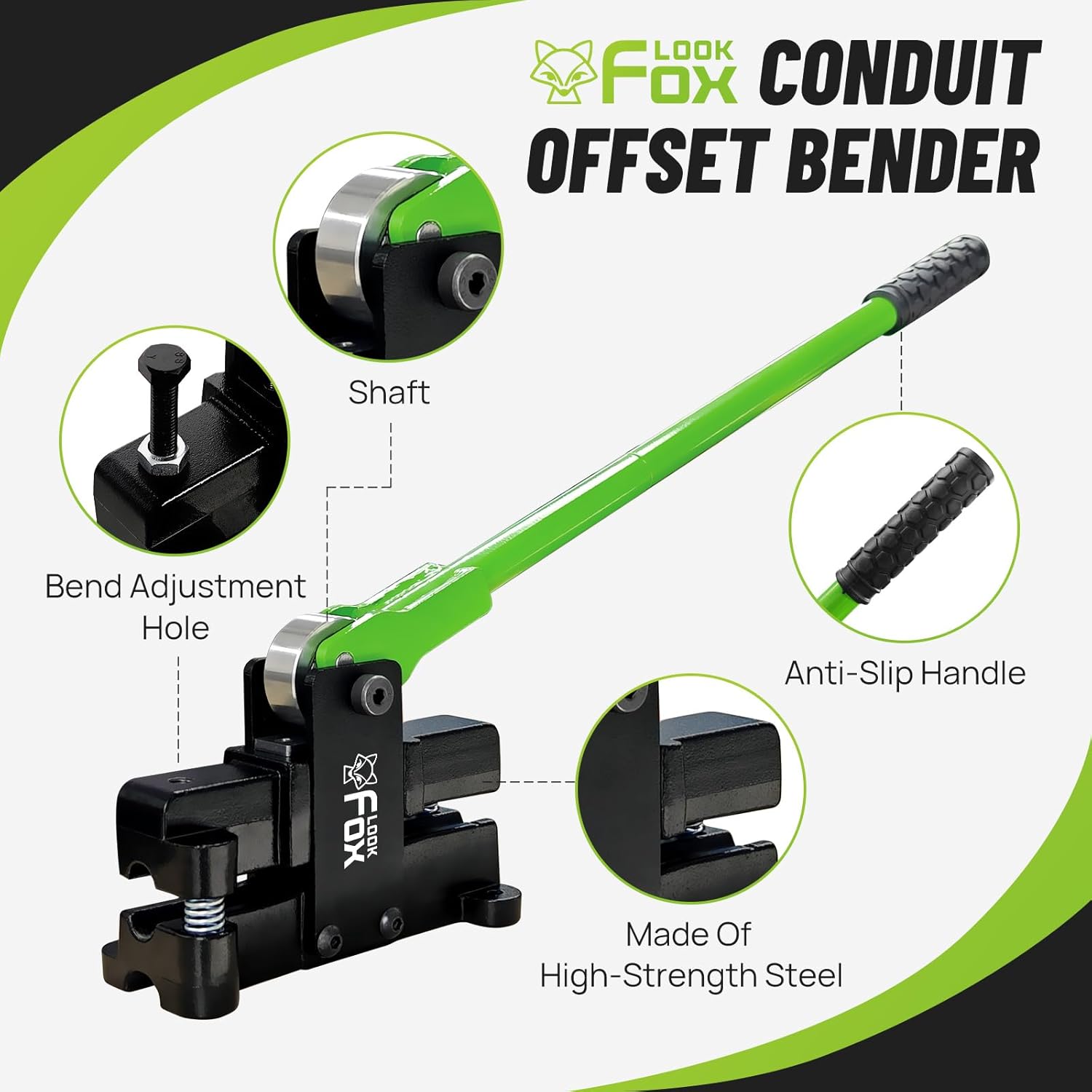 LOOK FOX CONDUIT OFFSET BENDER

Shaft

Bend Adjustment Hole

Anti-Slip Handle

LOOK FOX

Made Of High-Strength Steel