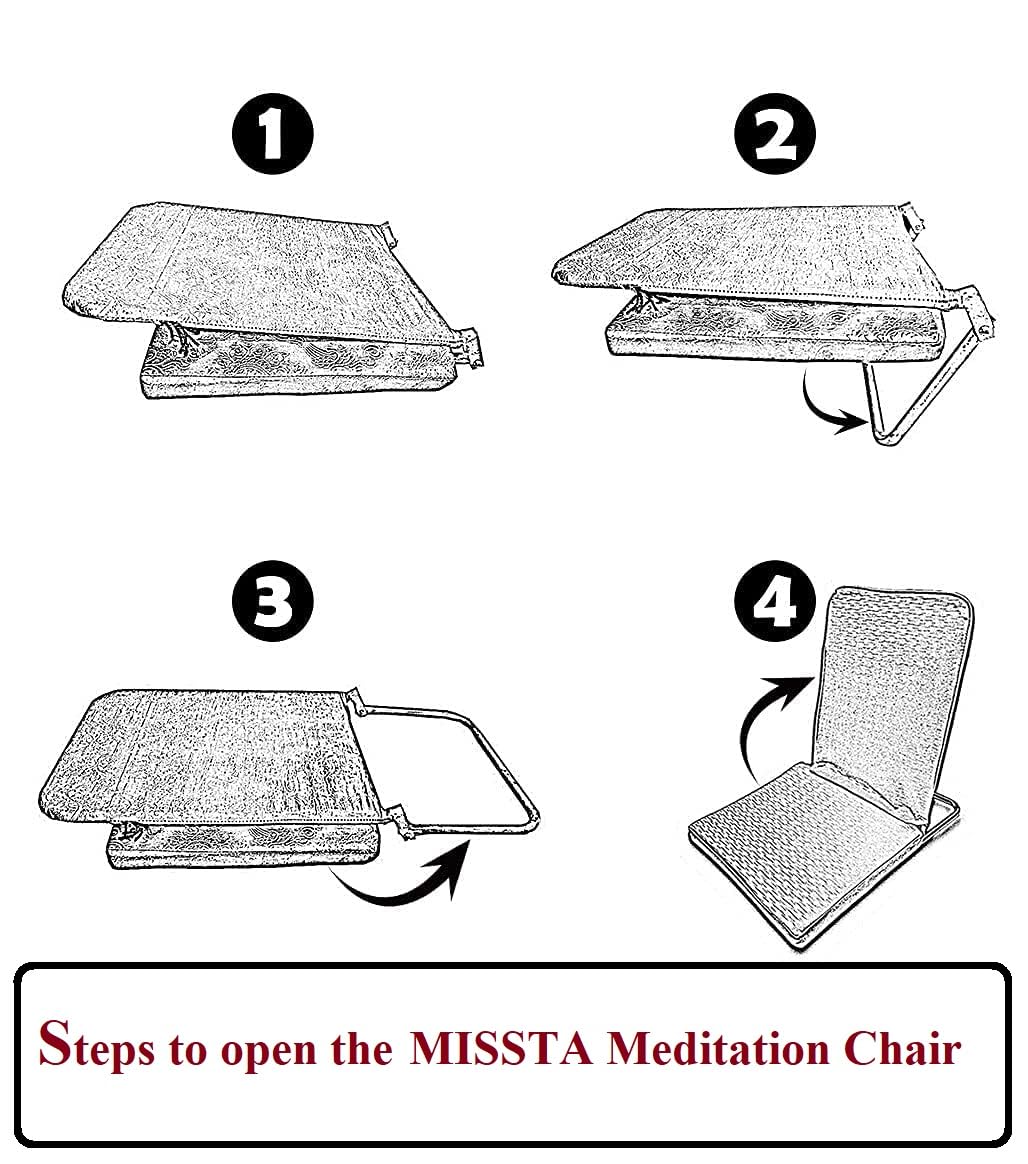 1

2

3

4

Steps to open the MISSTA Meditation Chair