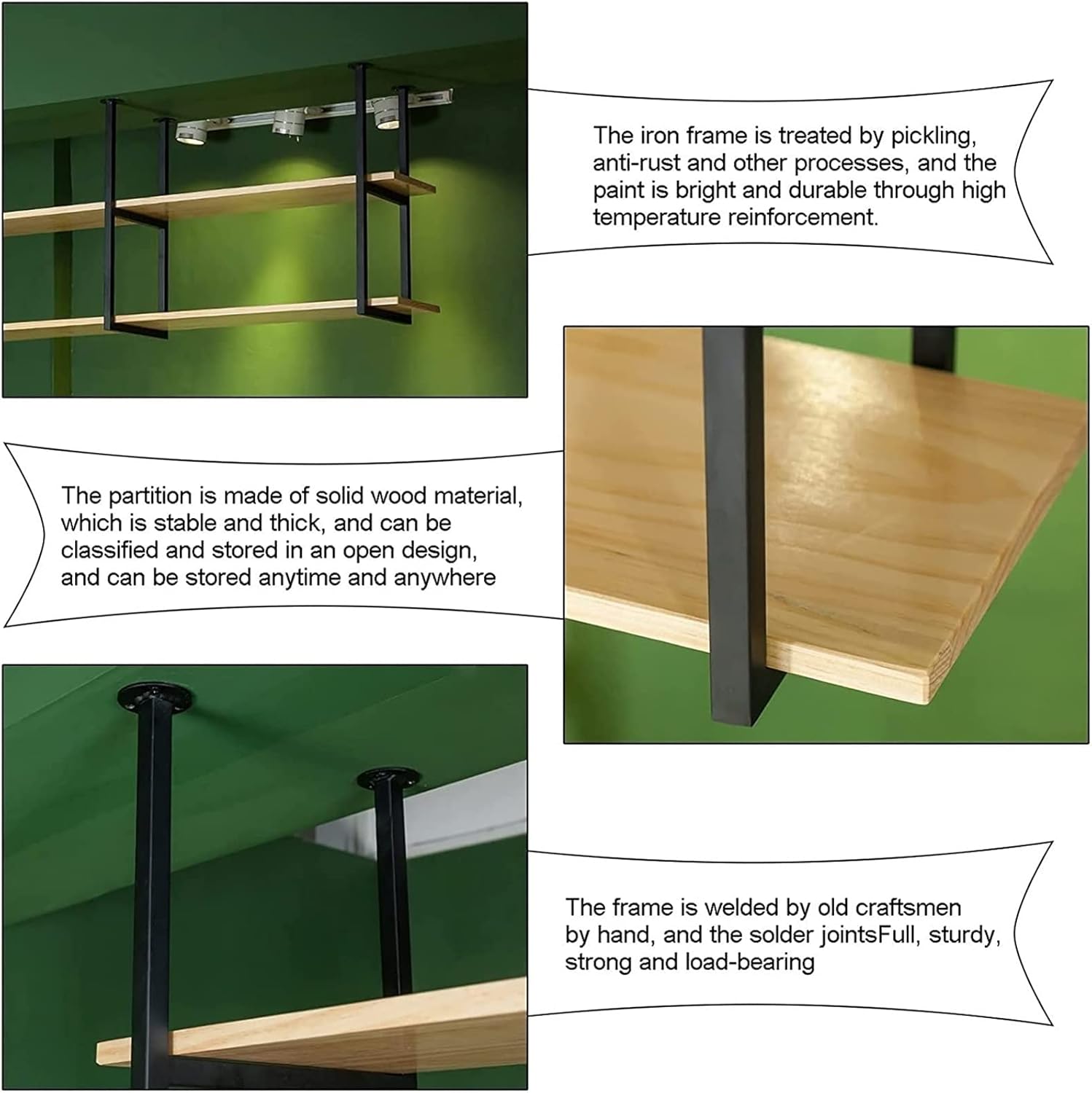 The iron frame is treated by pickling, anti-rust and other processes, and the paint is bright and durable through high temperature reinforcement.

The partition is made of solid wood material, which is stable and thick, and can be classified and stored in an open design, and can be stored anytime and anywhere

The frame is welded by old craftsmen by hand, and the solder jointsFull, sturdy, strong and load-bearing