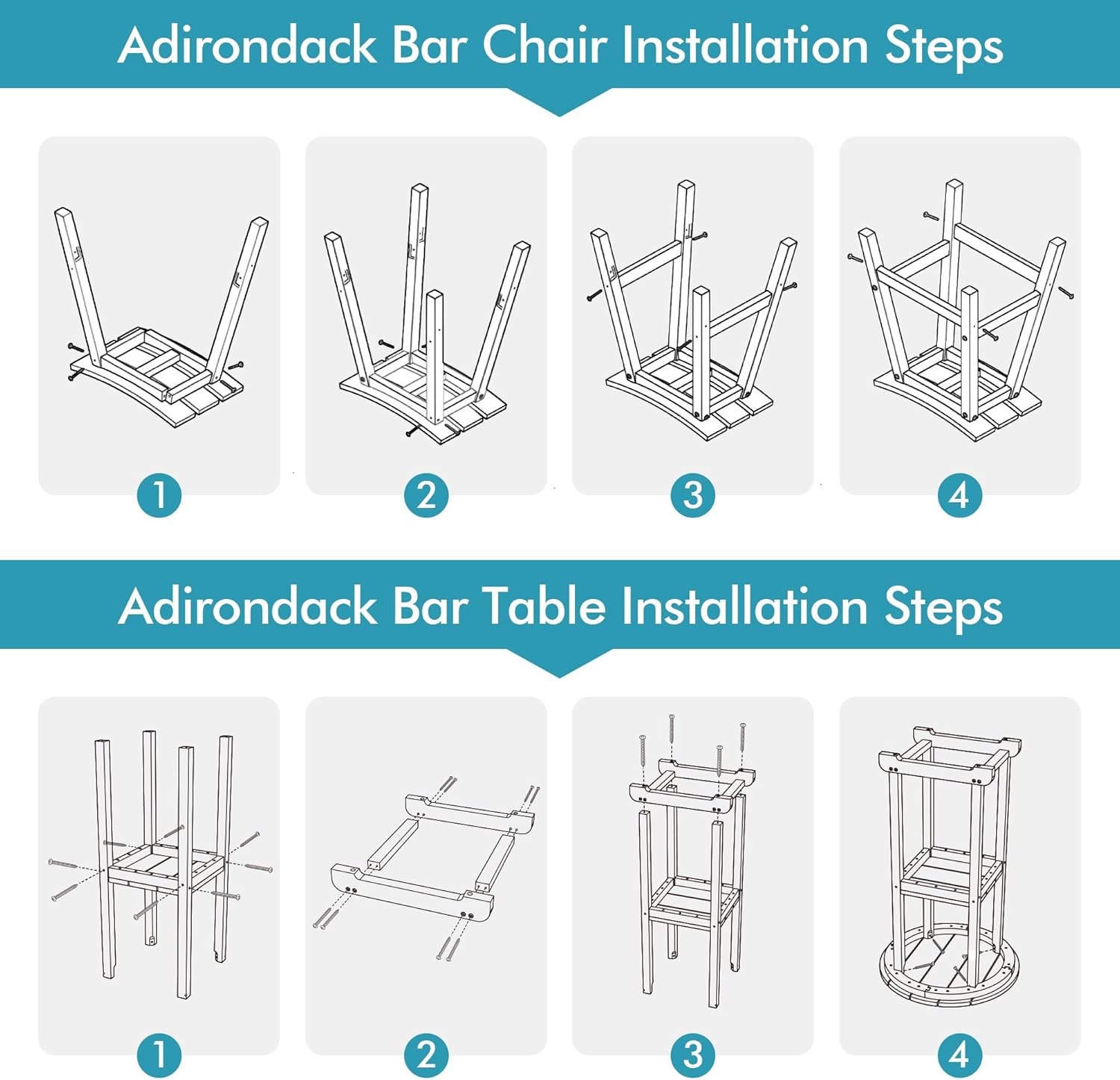 Adirondack Bar Chair Installation Steps

1

2

3

4

Adirondack Bar Table Installation Steps

1

2

3

4