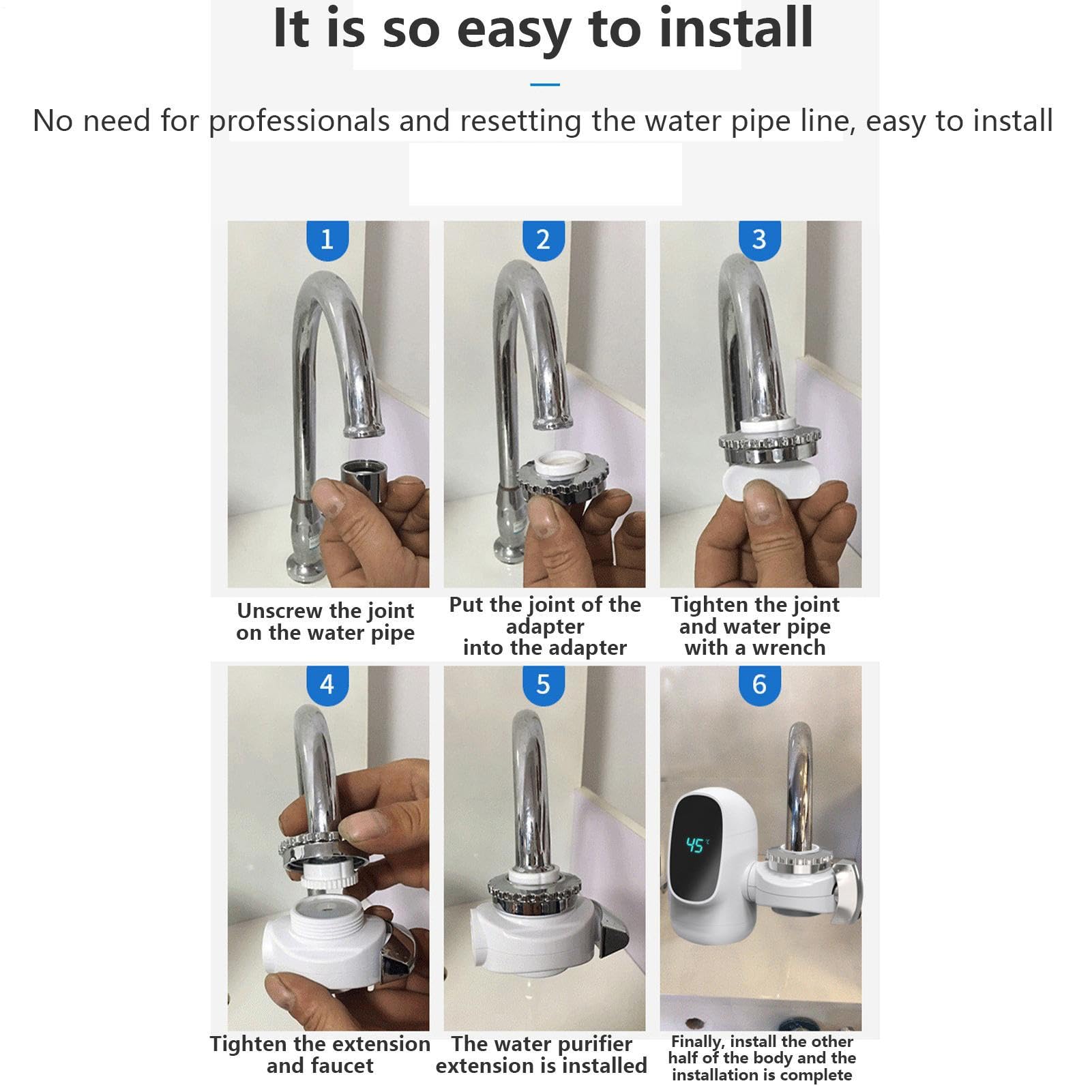 It is so easy to install

No need for professionals and resetting the water pipe line, easy to install

1

Unscrew the joint on the water pipe

2

Put the joint of the adapter into the adapter

3

Tighten the joint and water pipe with a wrench

4

Tighten the extension and faucet

5

The water purifier extension is installed

6

45℃

Finally, install the other half of the body and the installation is complete