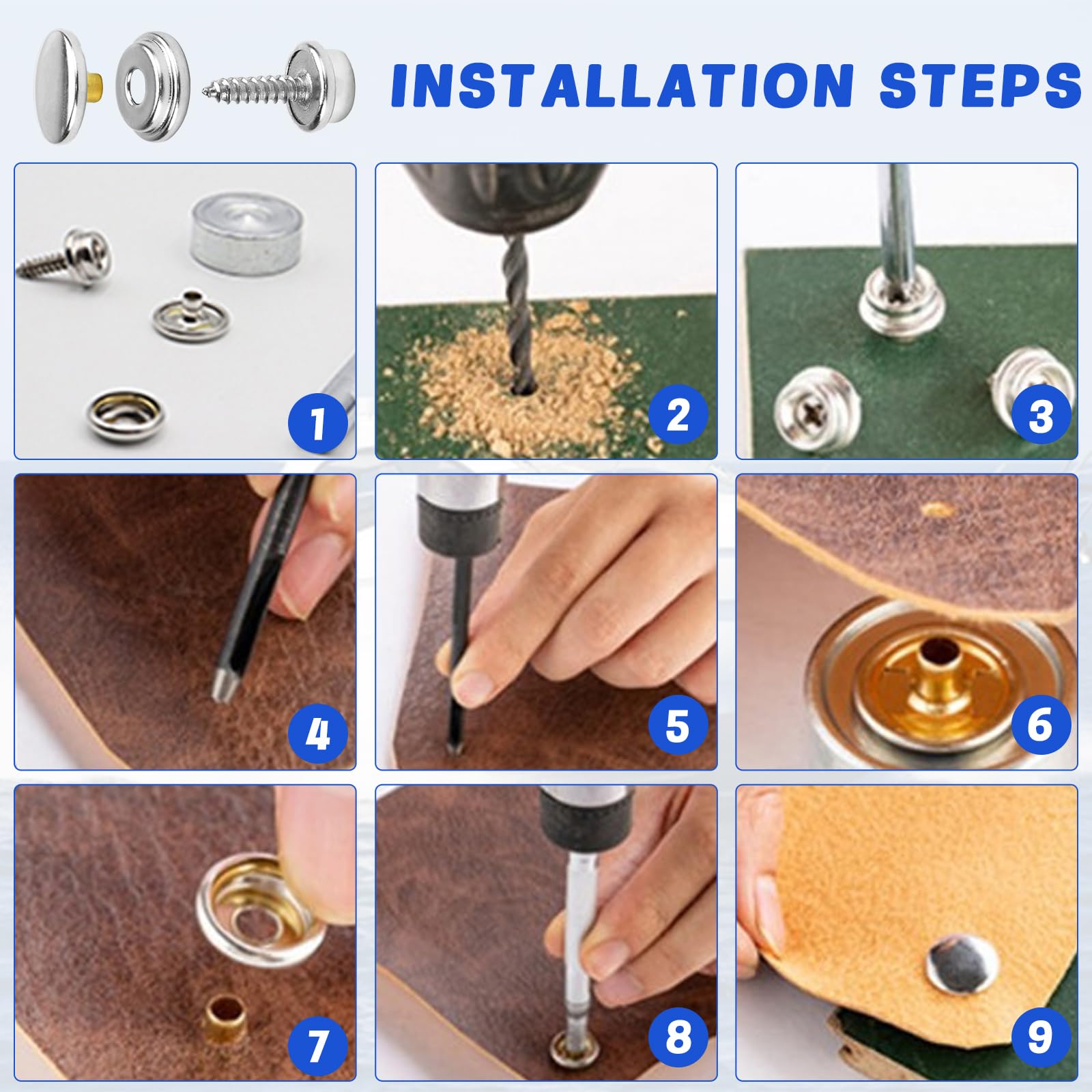 INSTALLATION STEPS

1

2

3

4

5

6

7

8

9