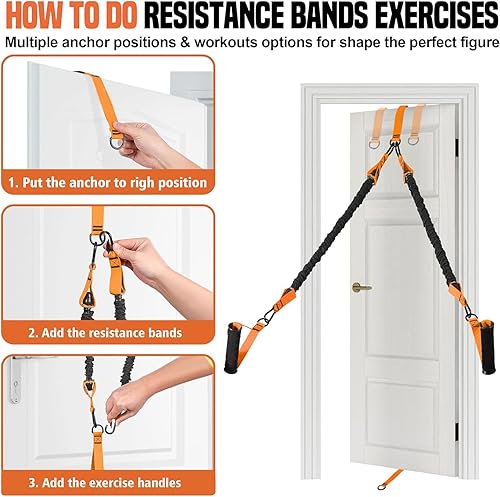 HOW TO DO RESISTANCE BANDS EXERCISES

Multiple anchor positions & workouts options for shape the perfect figure

1. Put the anchor to righ position

2. Add the resistance bands

3. Add the exercise handles