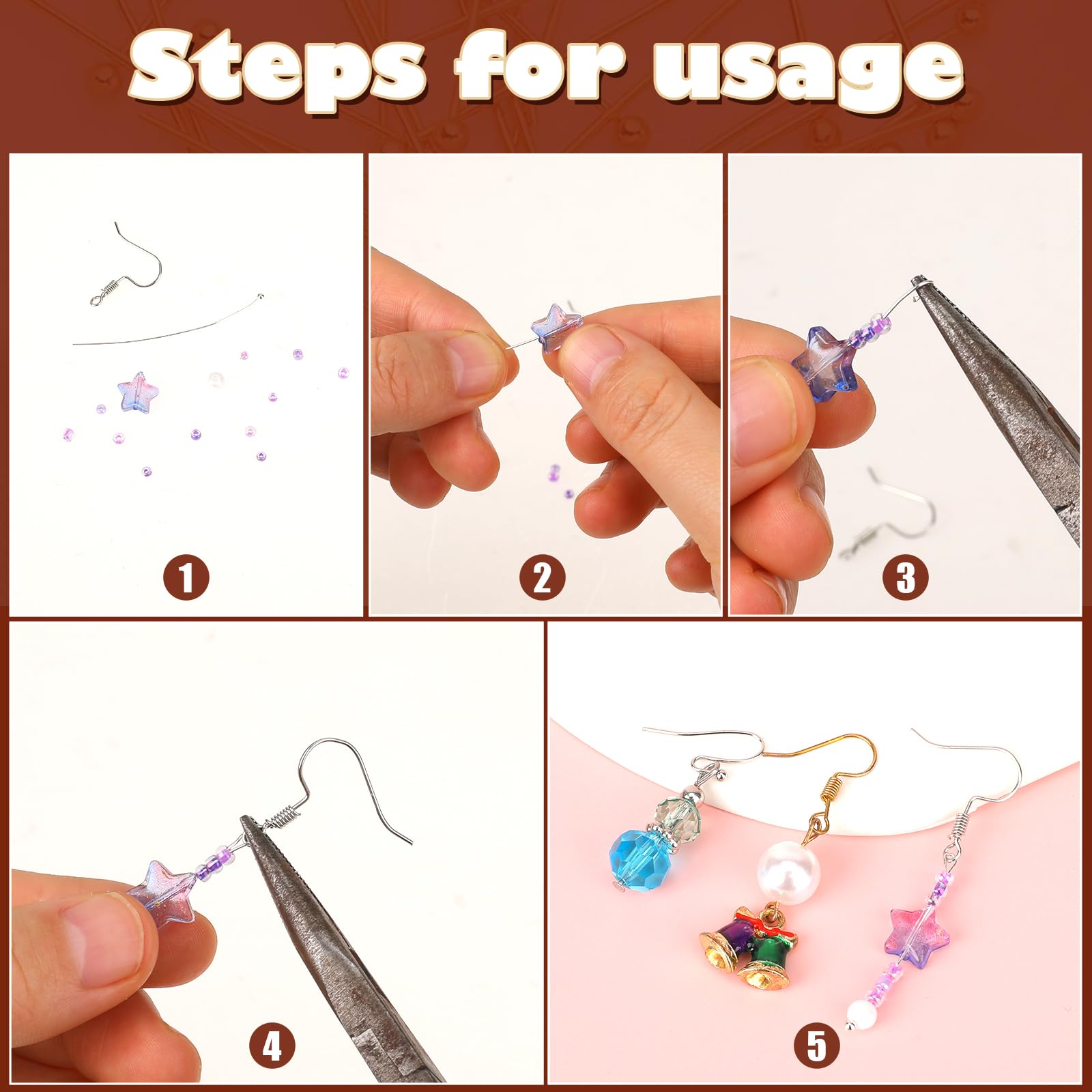 Steps for usage

1

2

3

4

5