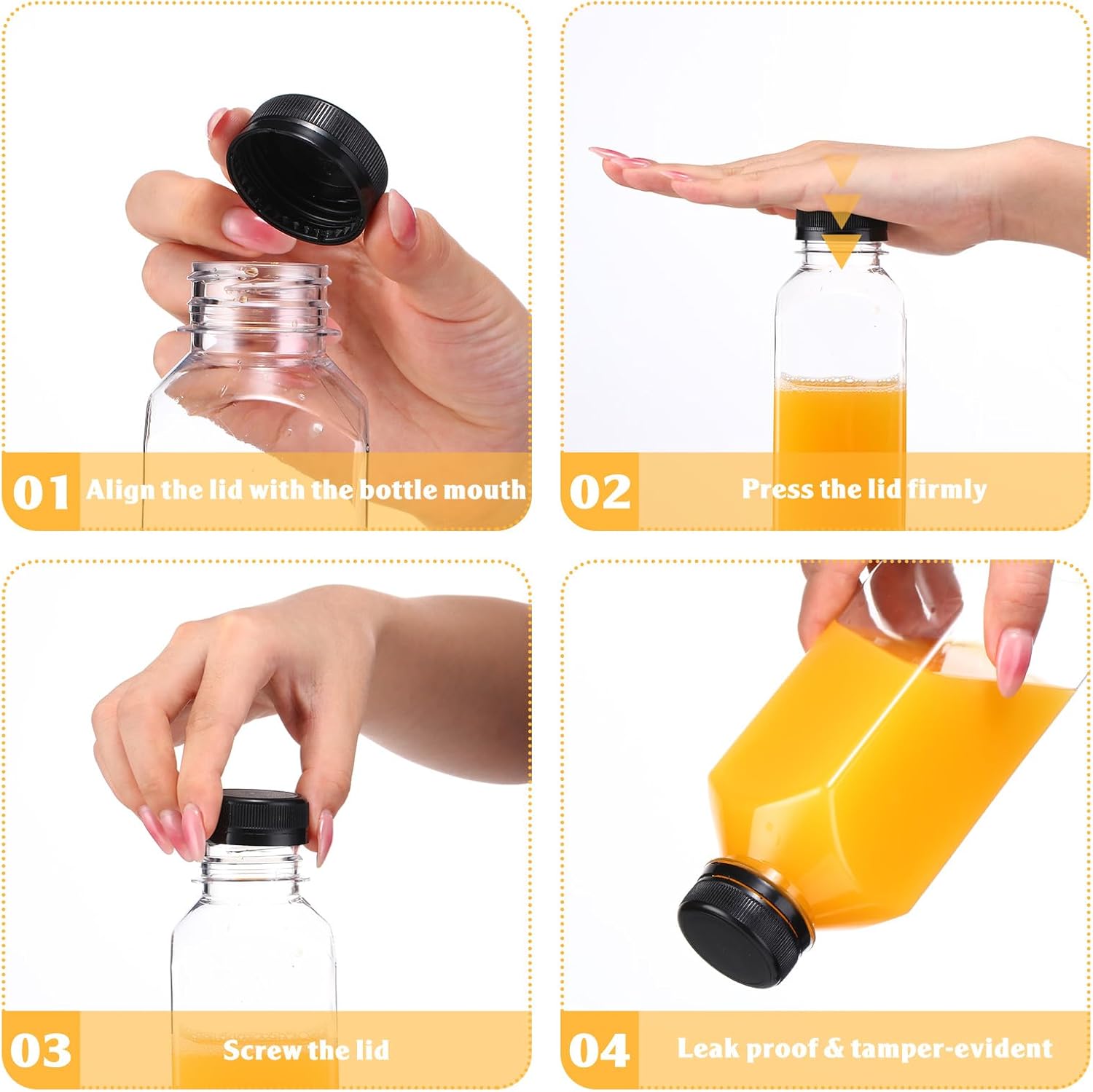 01 Align the lid with the bottle mouth

02 Press the lid firmly

03 Screw the lid

04 Leak proof & tamper-evident