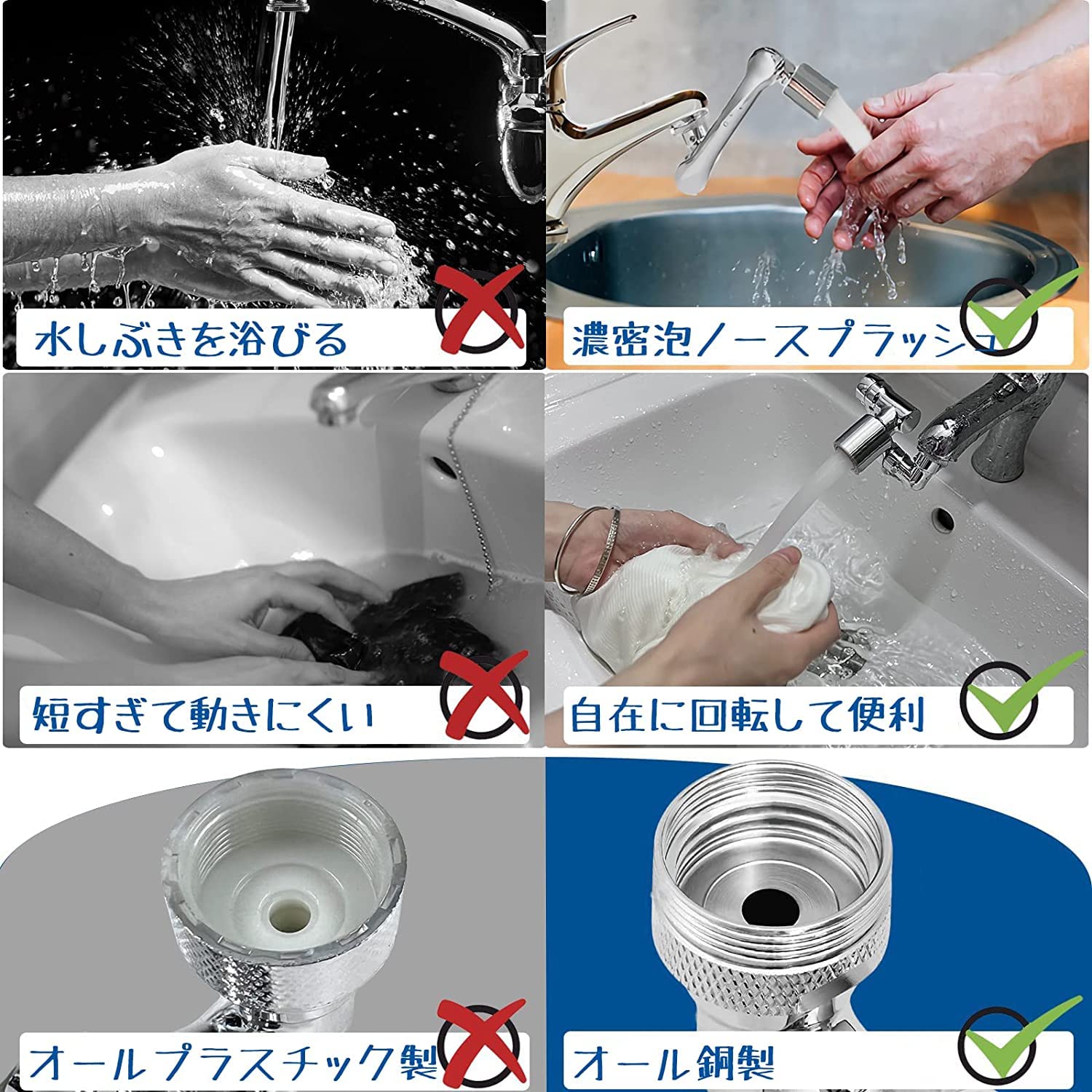 水しぶきを浴びる

濃密泡ノースプラッシュ

短すぎて動きにくい

自在に回転して便利

オールプラスチック製

オール銅製