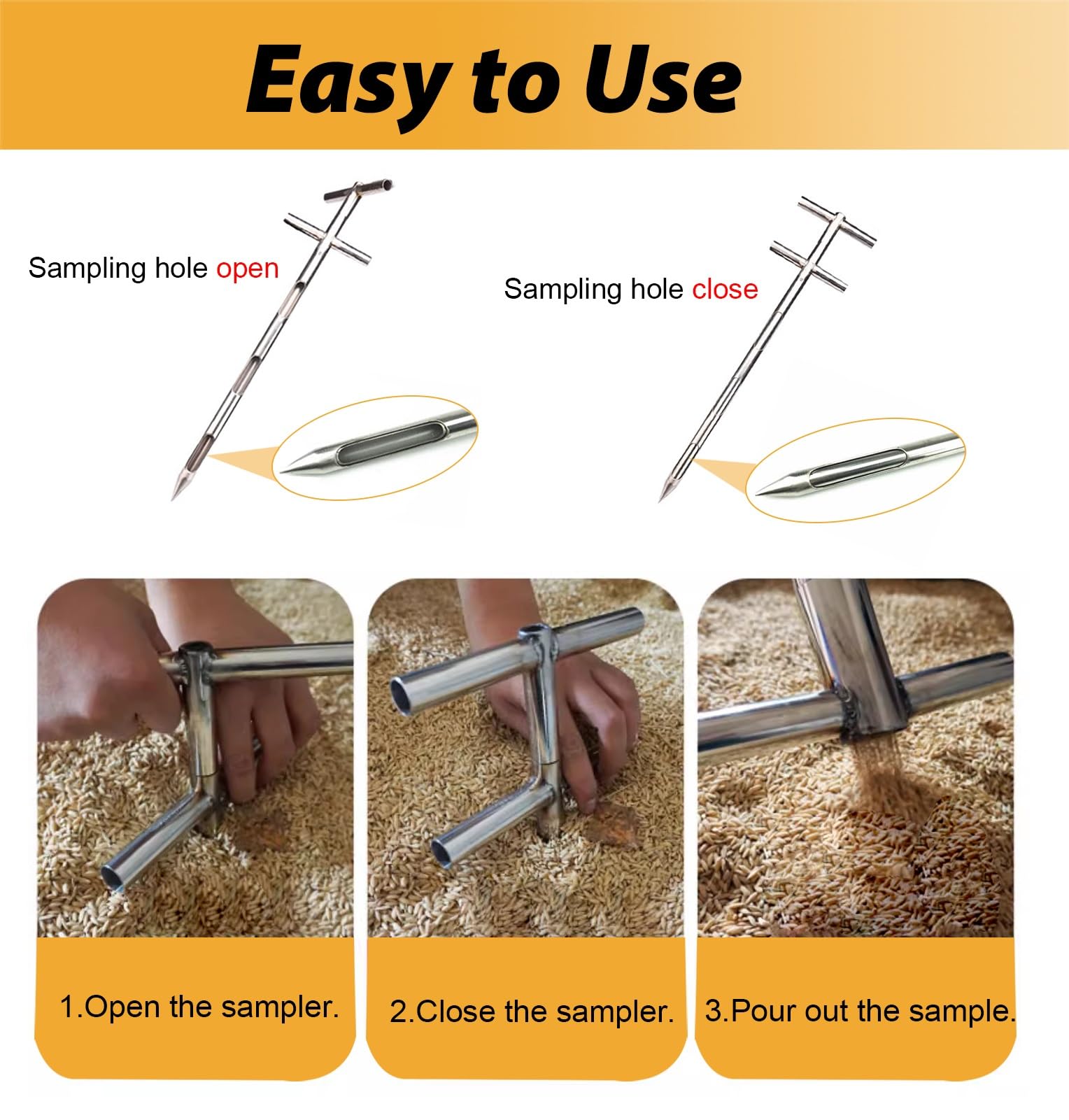 Easy to Use

Sampling hole open

Sampling hole close

1.Open the sampler.

2.Close the sampler.

3.Pour out the sample.