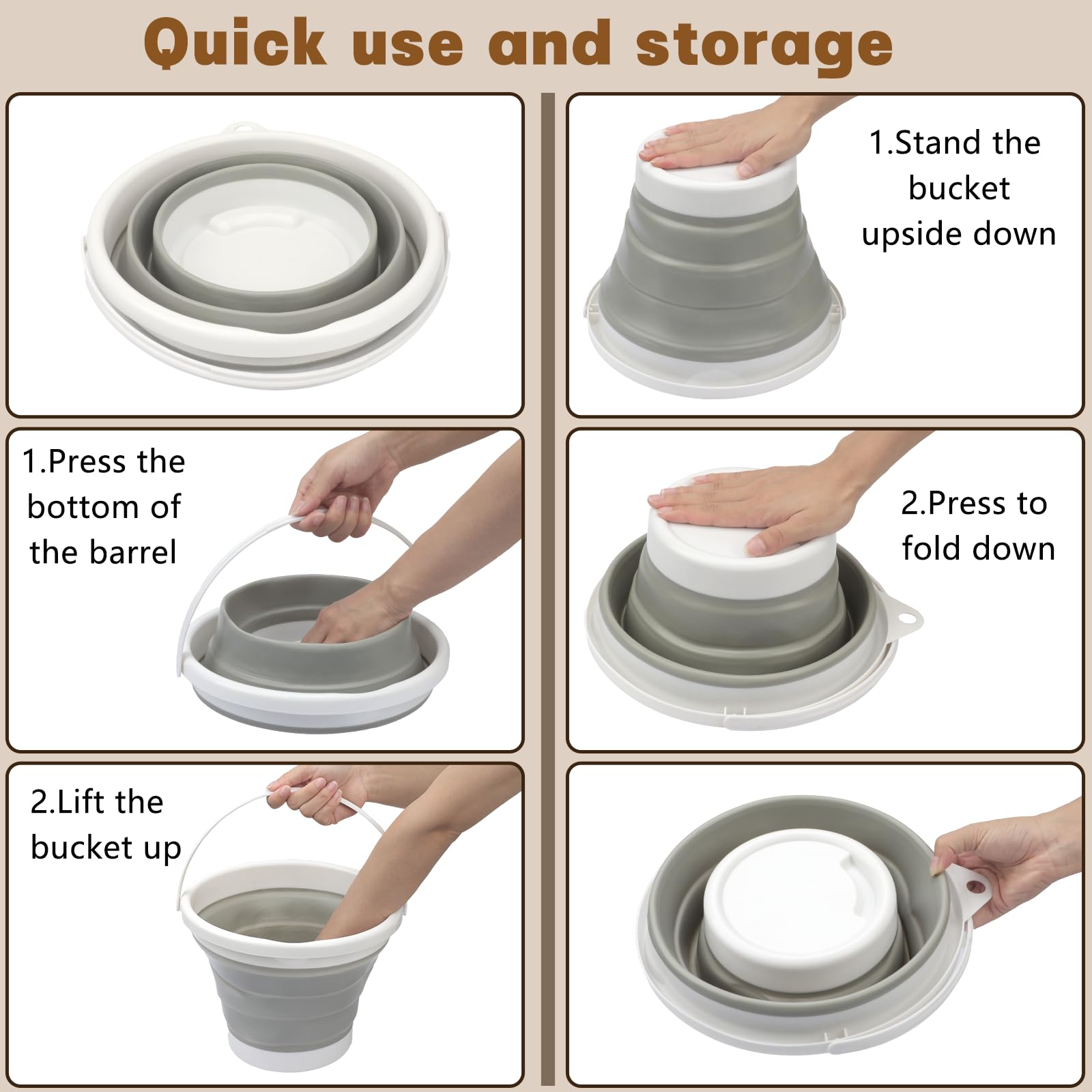 Quick use and storage

1.Press the bottom of the barrel

2.Lift the bucket up

1.Stand the bucket upside down

2.Press to fold down