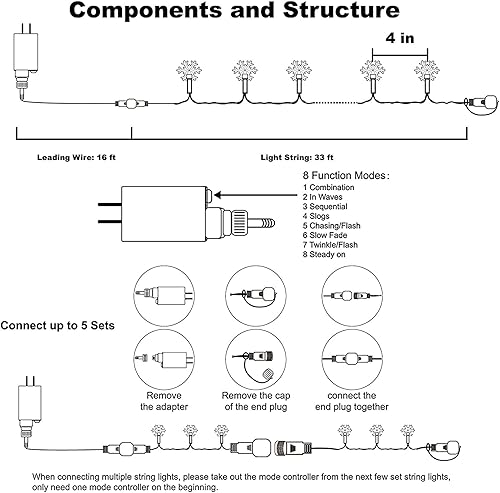 Components and Structure

4 in

Leading Wire: 16 ft

Light String: 33 ft

8 Function Modes:
1 Combination
2 In Waves
3 Sequential
4 Slogs
5 Chasing/Flash
6 Slow Fade
7 Twinkle/Flash
8 Steady on

Connect up to 5 Sets

Remove the adapter

Remove the cap of the end plug

connect the end plug together

When connecting multiple string lights, please take out the mode controller from the next few set string lights, only need one mode controller on the beginning.