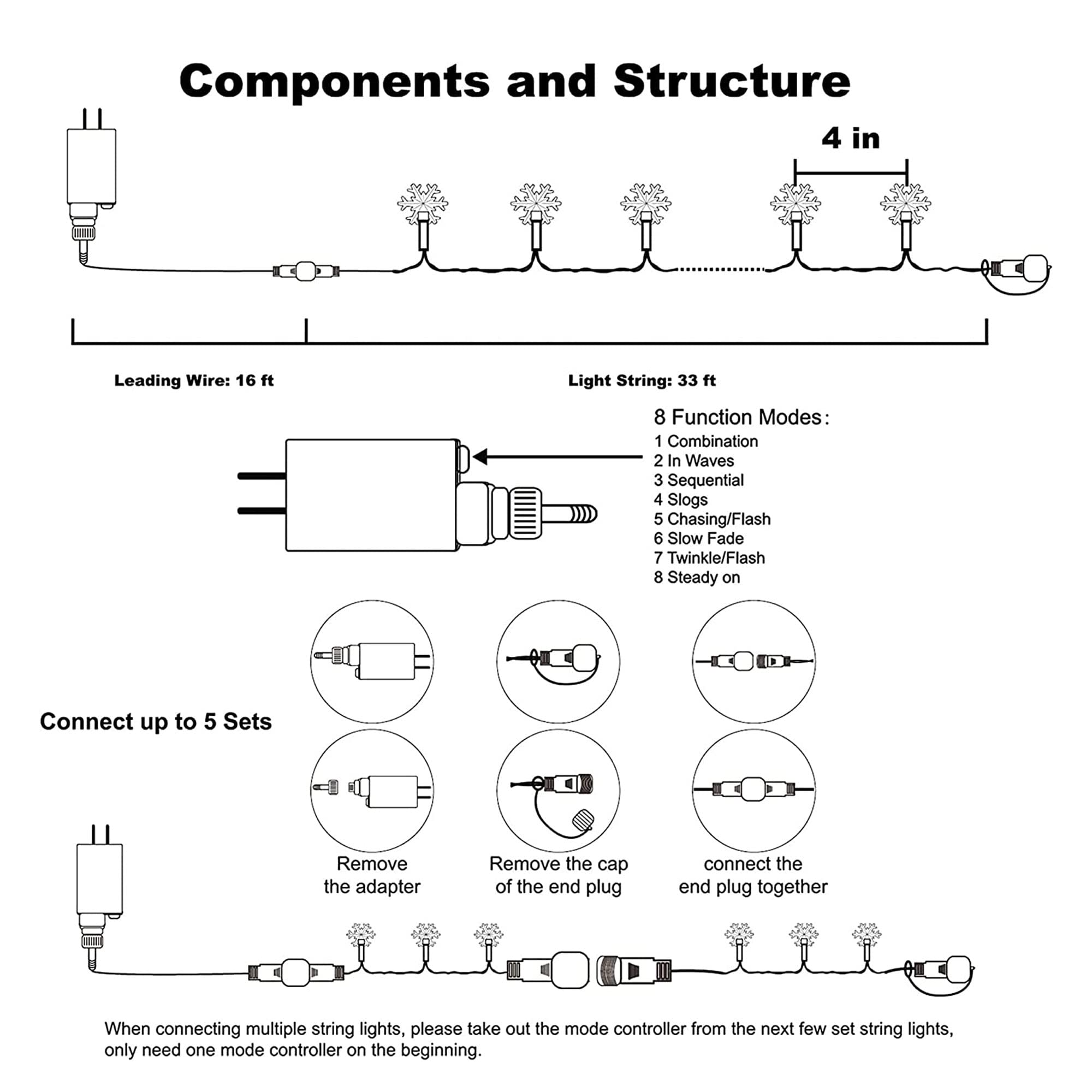 Components and Structure

4 in

Leading Wire: 16 ft

Light String: 33 ft

8 Function Modes:
1 Combination
2 In Waves
3 Sequential
4 Slogs
5 Chasing/Flash
6 Slow Fade
7 Twinkle/Flash
8 Steady on

Connect up to 5 Sets

Remove the adapter

Remove the cap of the end plug

connect the end plug together

When connecting multiple string lights, please take out the mode controller from the next few set string lights, only need one mode controller on the beginning.